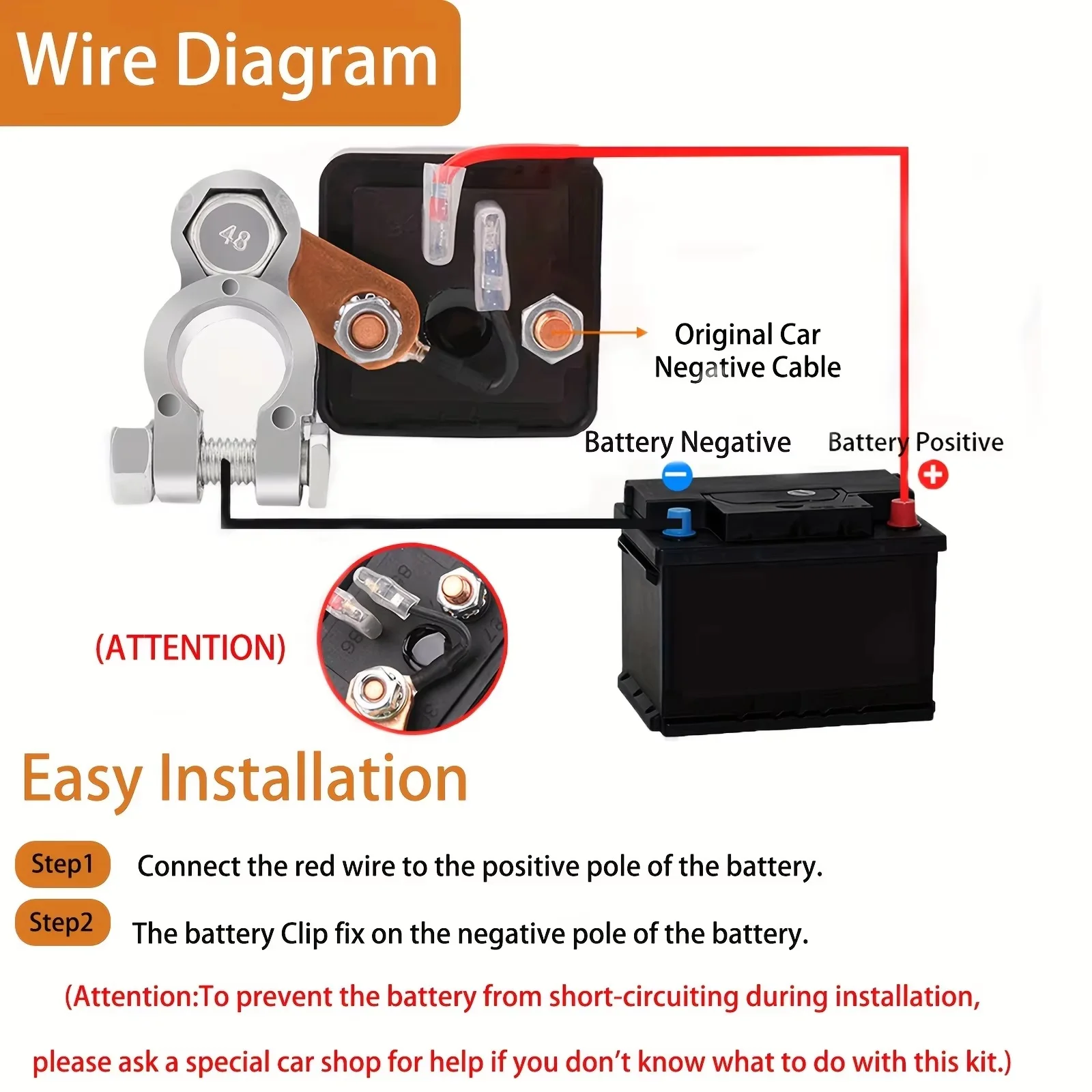 Wire Diagram

48

Original Car Negative Cable

Battery Negative

Battery Positive

(ATTENTION)

Easy Installation

Step1 Connect the red wire to the positive pole of the battery.

Step2 The battery Clip fix on the negative pole of the battery.

(Attention:To prevent the battery from short-circuiting during installation, please ask a special car shop for help if you don't know what to do with this kit.)