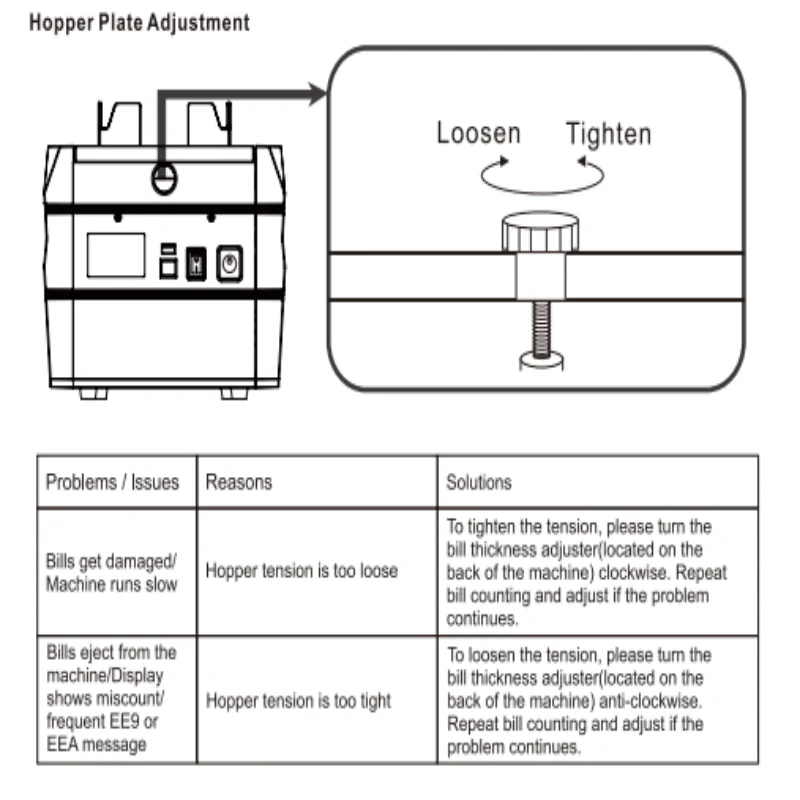 Hopper Plate Adjustment

Loosen Tighten

| Problems / Issues | Reasons | Solutions |
|---|---|---|
| Bills get damaged/ Machine runs slow | Hopper tension is too loose | To tighten the tension, please turn the bill thickness adjuster(located on the back of the machine) clockwise. Repeat bill counting and adjust if the problem continues. |
| Bills eject from the machine/Display shows miscount/ frequent EE9 or EEA message | Hopper tension is too tight | To loosen the tension, please turn the bill thickness adjuster(located on the back of the machine) anti-clockwise. Repeat bill counting and adjust if the problem continues. |