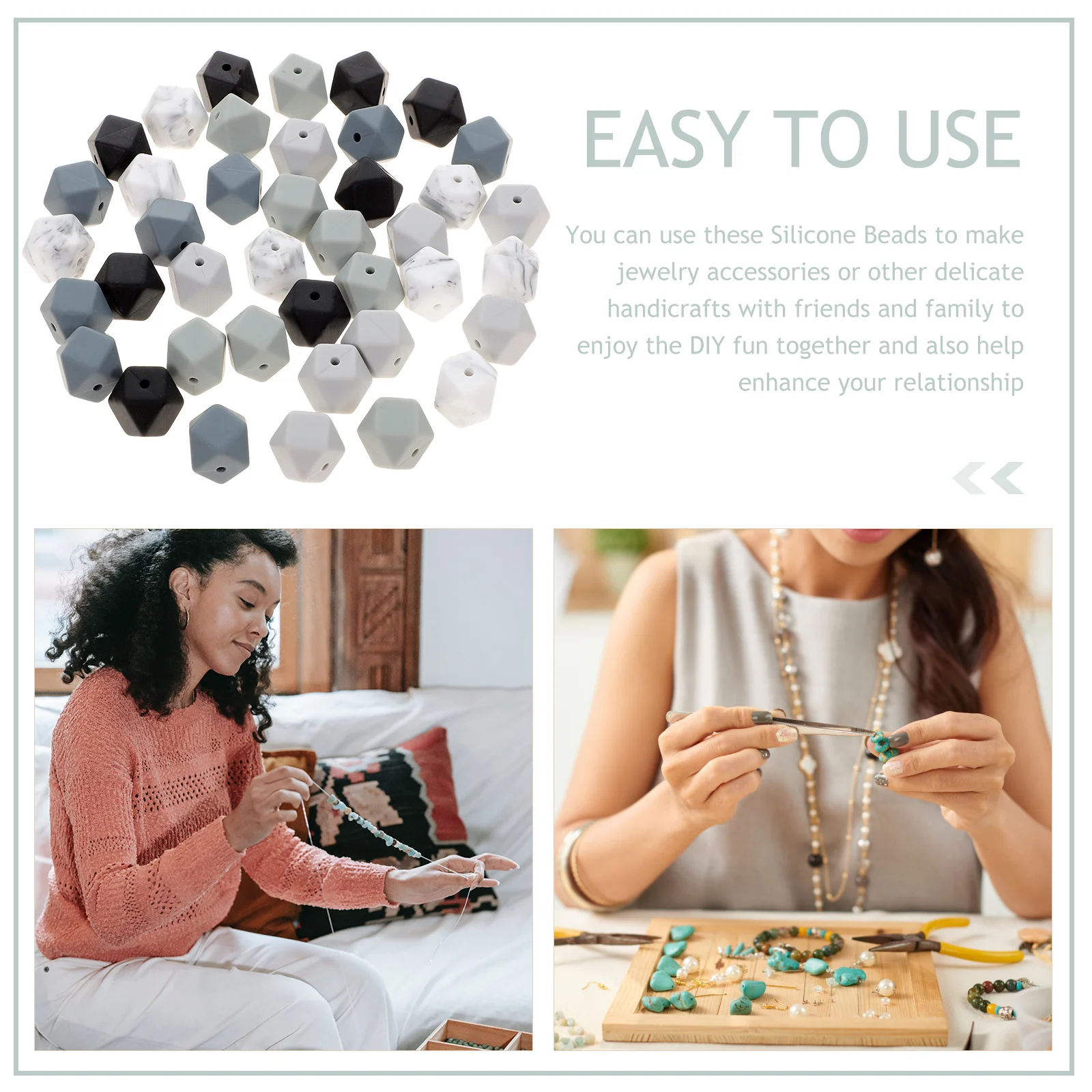 EASY TO USE

You can use these Silicone Beads to make jewelry accessories or other delicate handicrafts with friends and family to enjoy the DIY fun together and also help enhance your relationship