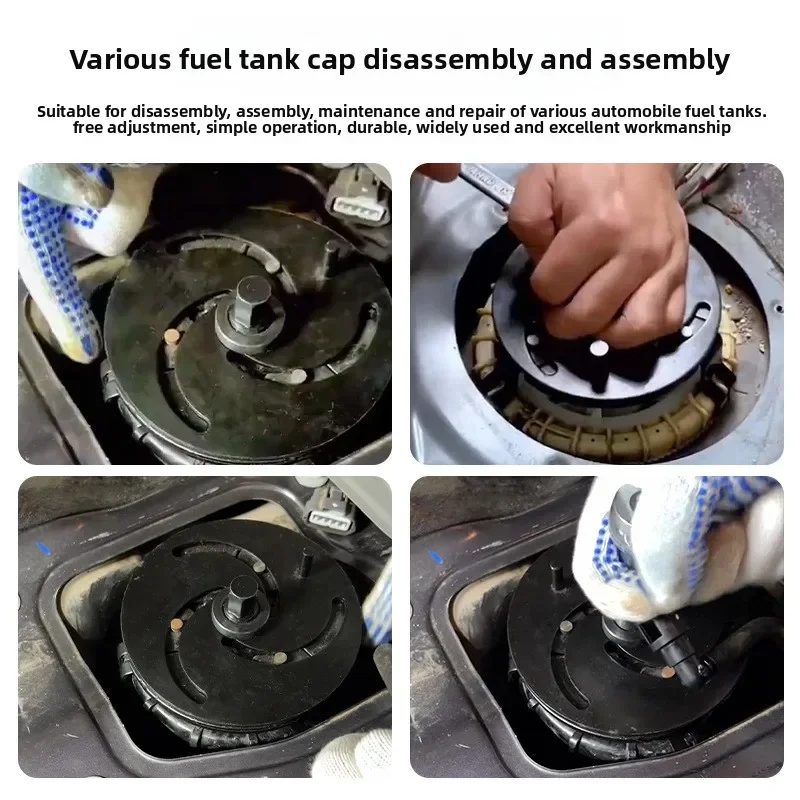 Various fuel tank cap disassembly and assembly

Suitable for disassembly, assembly, maintenance and repair of various automobile fuel tanks. free adjustment, simple operation, durable, widely used and excellent workmanship