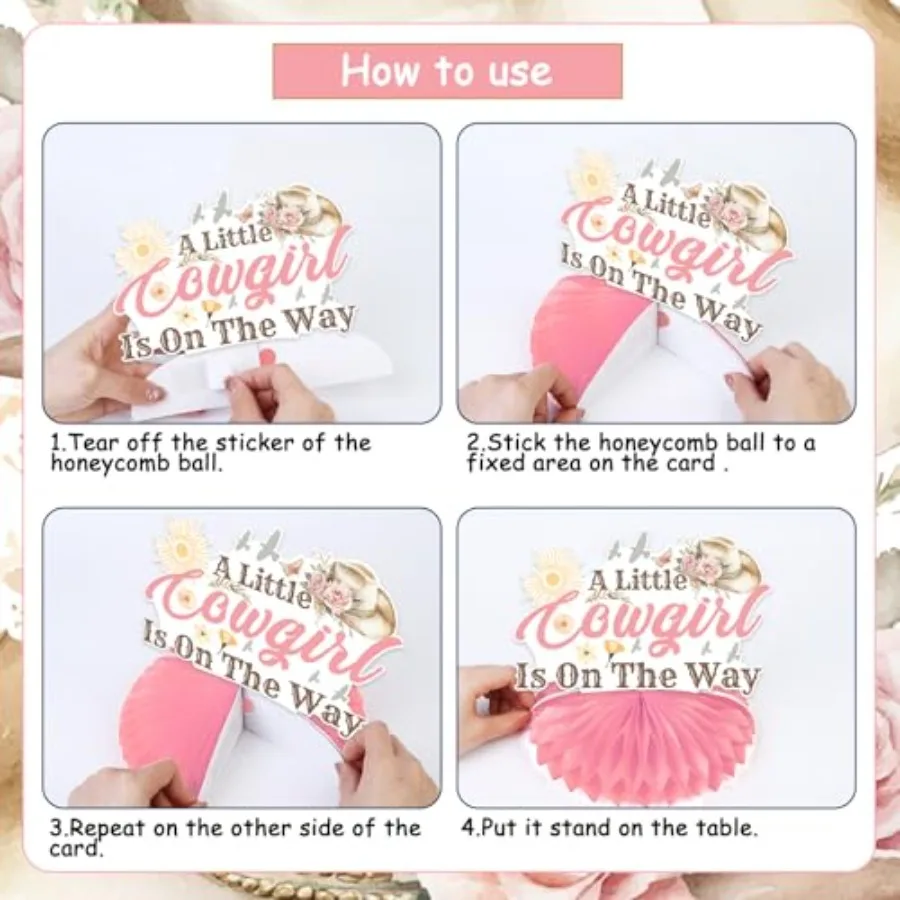 How to use

A Little Cowgirl Is On The Way

1.Tear off the sticker of the honeycomb ball.

A Little Cowgirl Is On The Way

2.Stick the honeycomb ball to a fixed area on the card .

A Little Cowgirl Is On The Way

3.Repeat on the other side of the card.

A Little Cowgirl Is On The Way

4.Put it stand on the table.