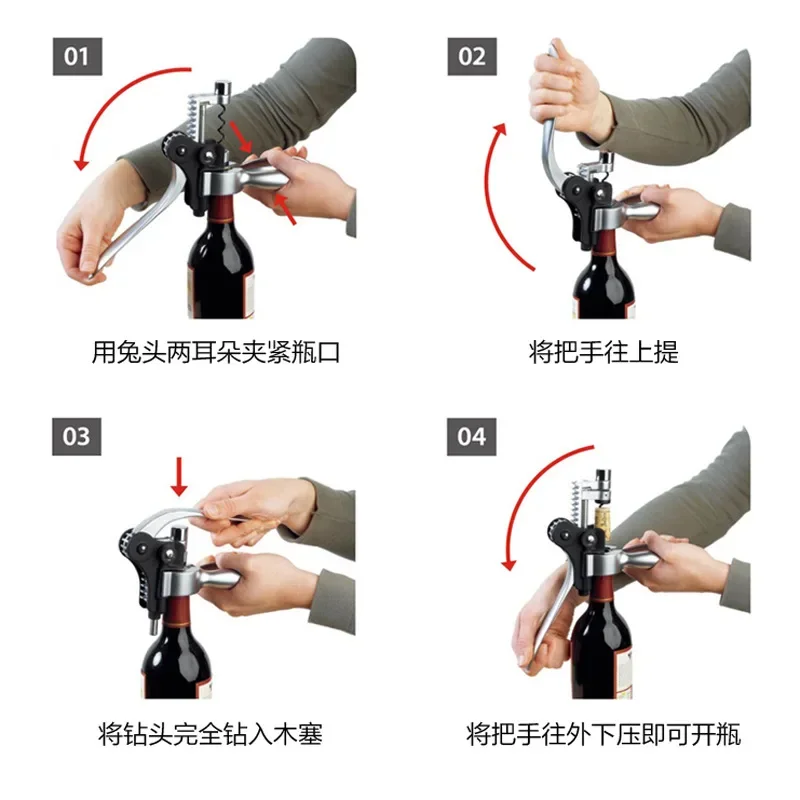 01

用兔头两耳朵夹紧瓶口

02

将把手往上提

03

将钻头完全钻入木塞

04

将把手往外下压即可开瓶