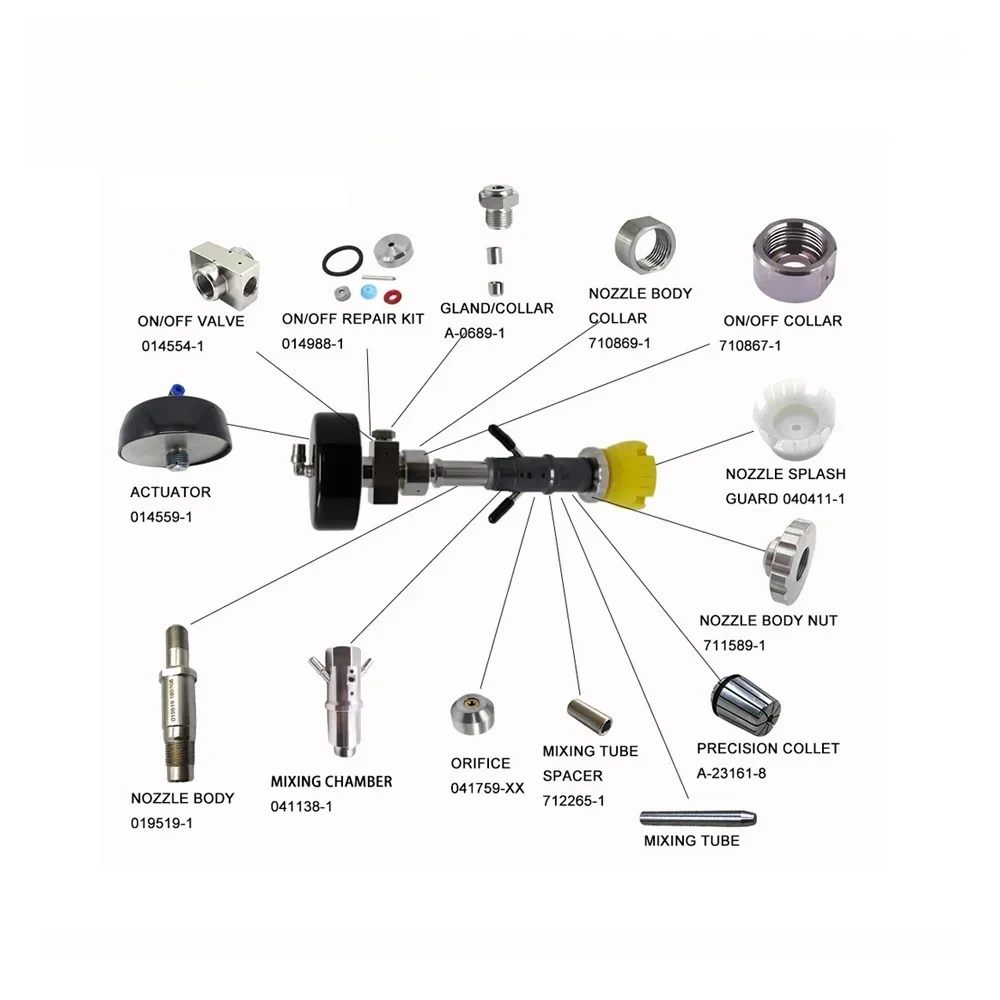 ON/OFF VALVE
014554-1

ON/OFF REPAIR KIT
014988-1

GLAND/COLLAR
A-0689-1

NOZZLE BODY
COLLAR
710869-1

ON/OFF COLLAR
710867-1

ACTUATOR
014559-1

NOZZLE SPLASH
GUARD 040411-1

NOZZLE BODY NUT
711589-1

NOZZLE BODY
019519-1

MIXING CHAMBER
041138-1

ORIFICE
041759-XX

MIXING TUBE
SPACER
712265-1

PRECISION COLLET
A-23161-8

MIXING TUBE