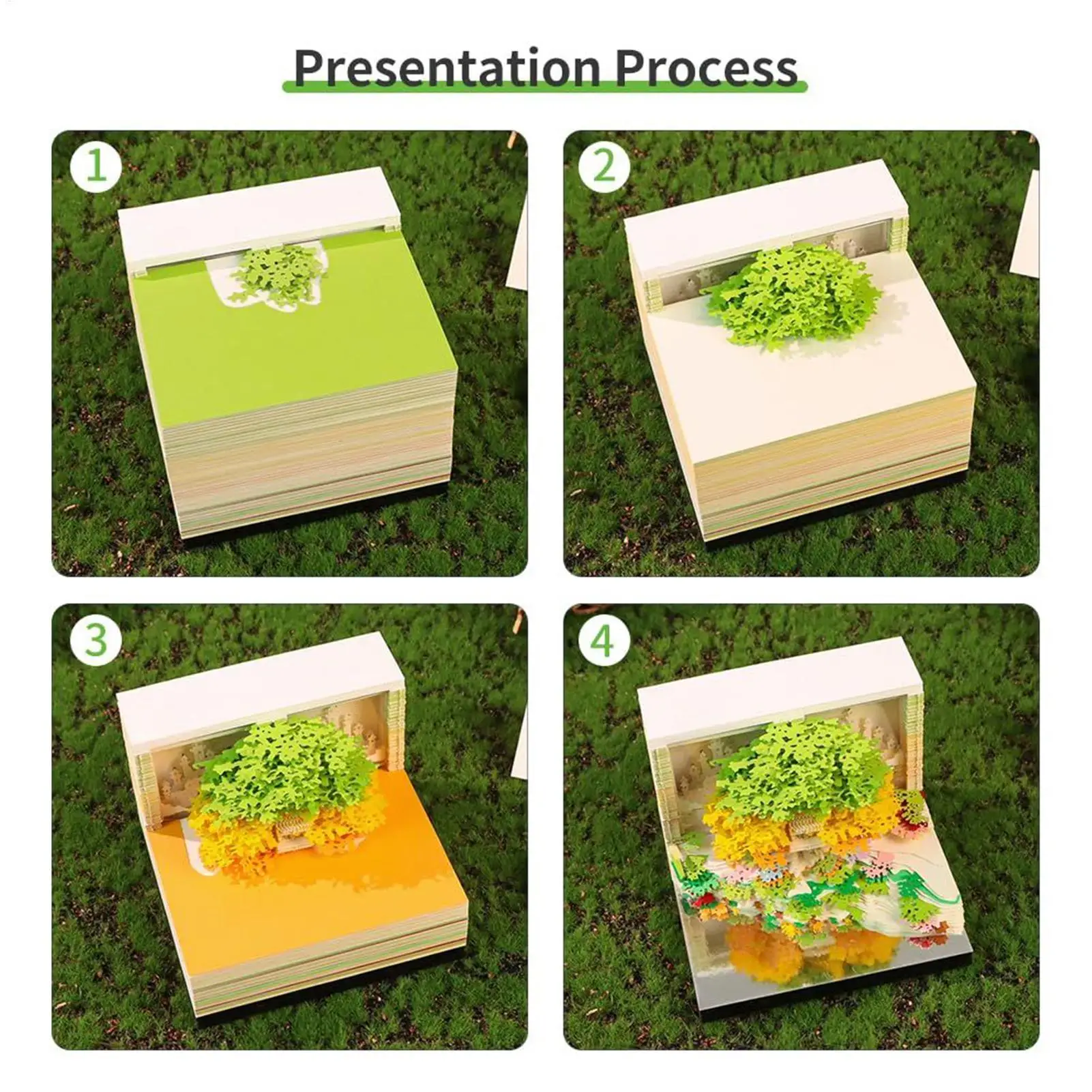 Presentation Process

1

2

3

4