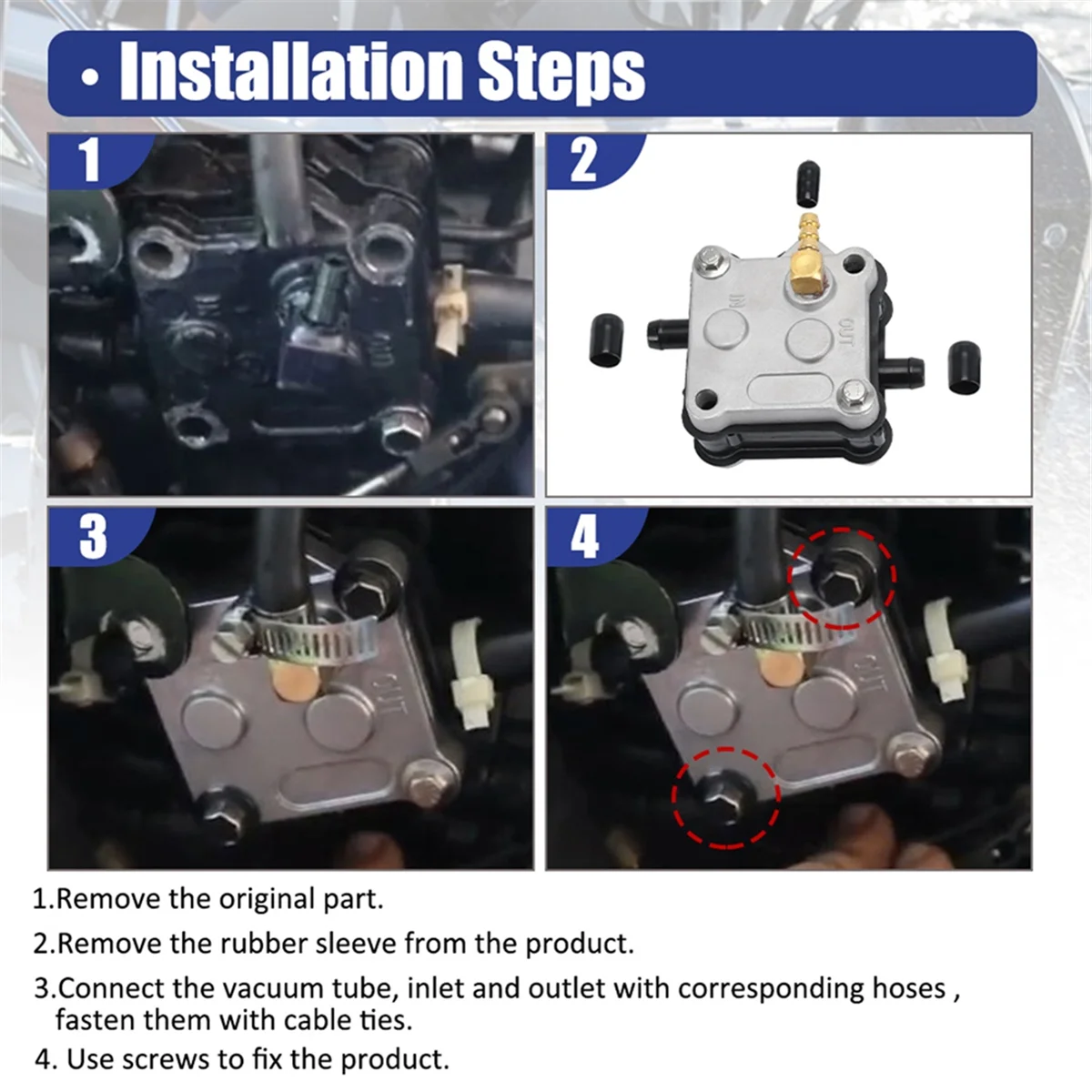 · Installation Steps

1

2

IN

OUT

3

OUT

4

OUT

1.Remove the original part.

2.Remove the rubber sleeve from the product.

3.Connect the vacuum tube, inlet and outlet with corresponding hoses , fasten them with cable ties.

4. Use screws to fix the product.