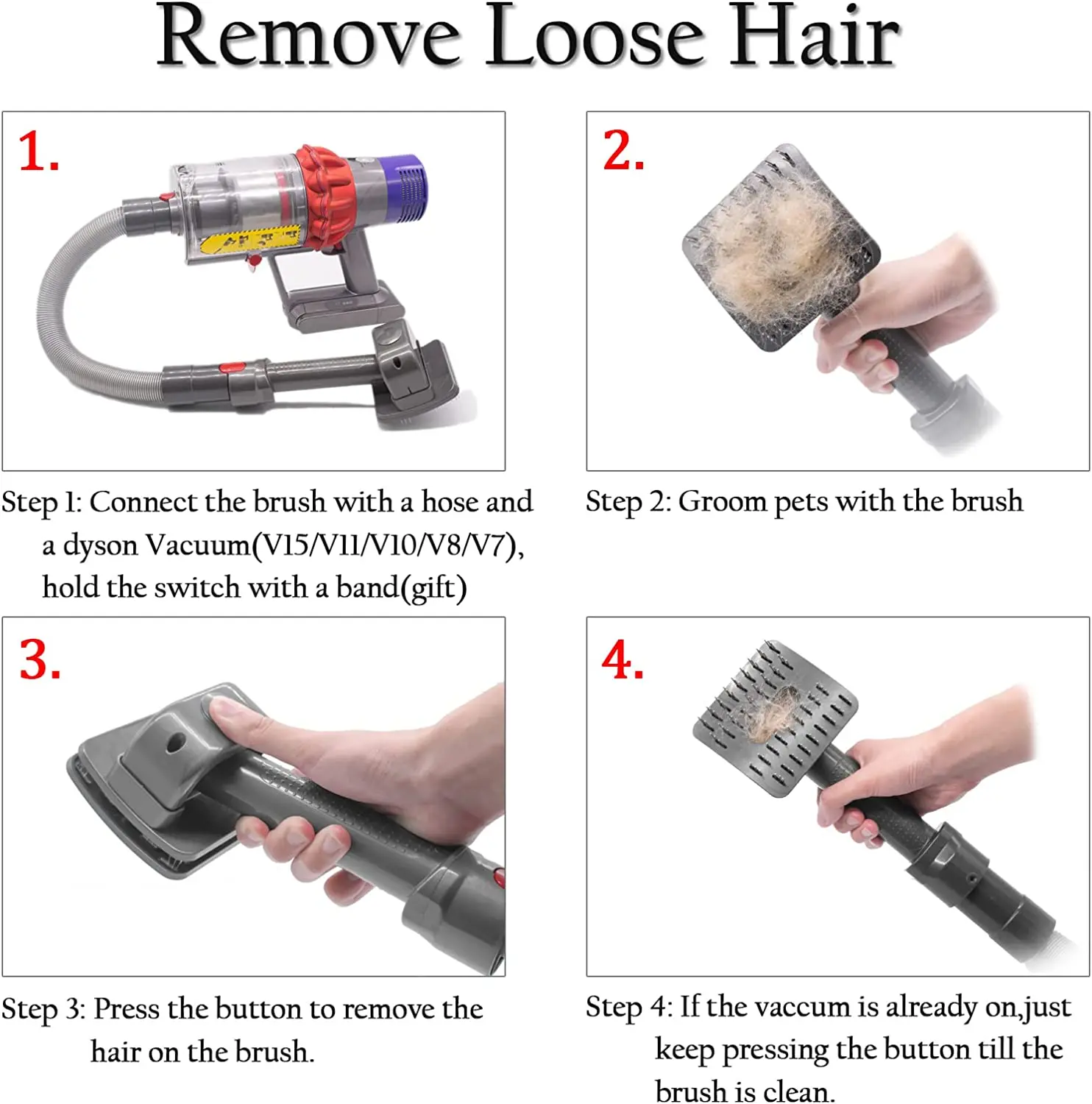 Remove Loose Hair

1.

Step 1: Connect the brush with a hose and a dyson Vacuum(V15/V11/V10/V8/V7), hold the switch with a band(gift)

2.

Step 2: Groom pets with the brush

3.

Step 3: Press the button to remove the hair on the brush.

4.

Step 4: If the vaccum is already on,just keep pressing the button till the brush is clean.