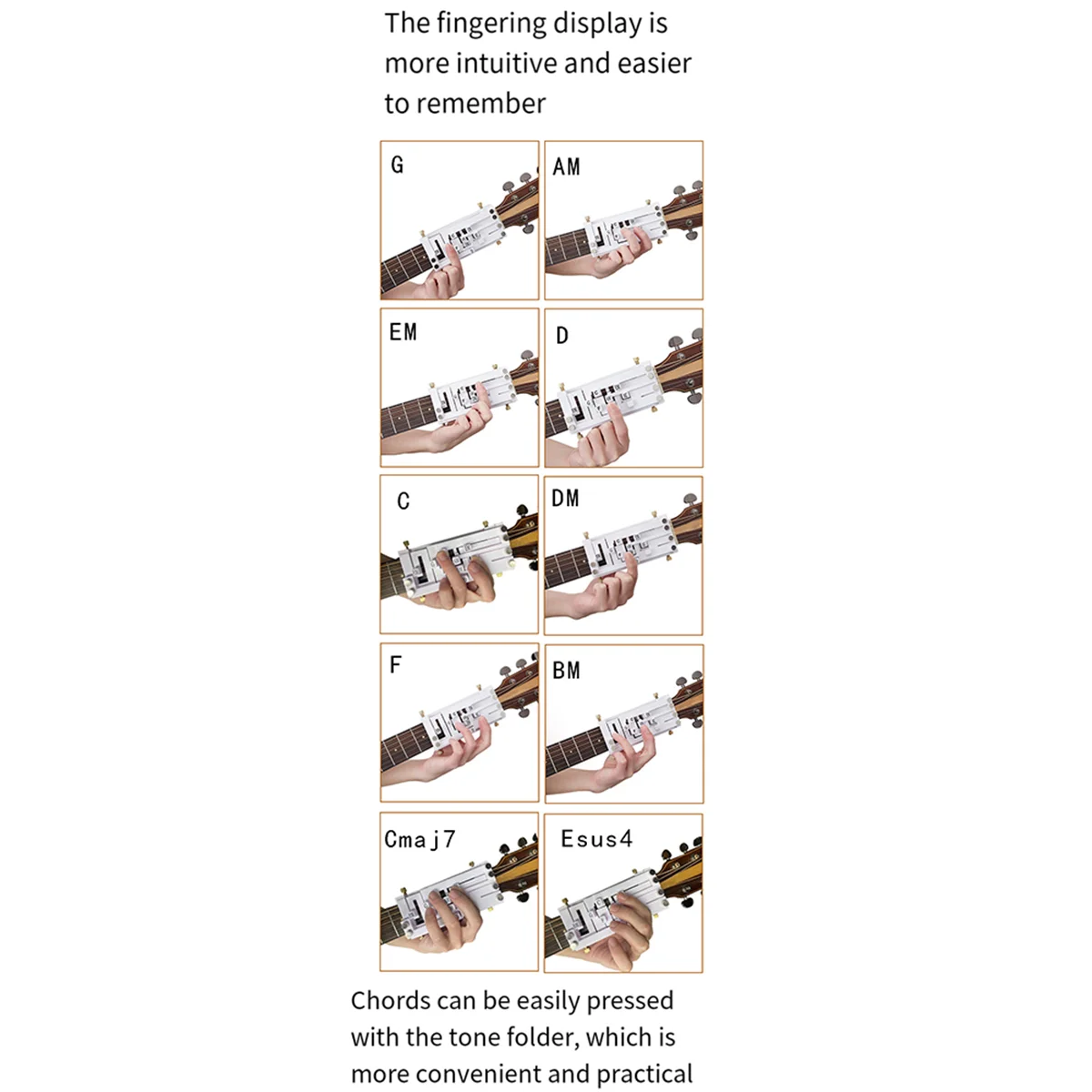 The fingering display is more intuitive and easier to remember

G

AM

EM

D

C

DM

F

BM

Cmaj7

Esus4

Chords can be easily pressed with the tone folder, which is more convenient and practical