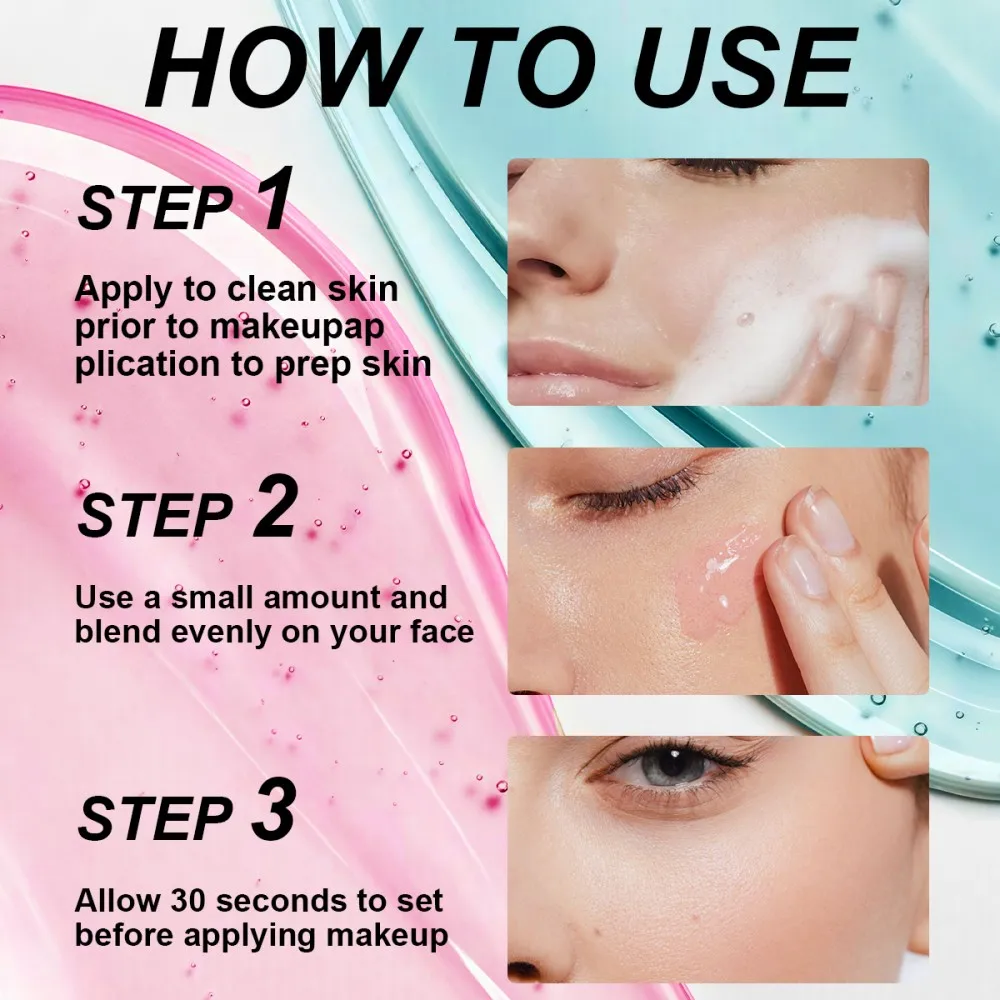 HOW TO USE

STEP 1

Apply to clean skin prior to makeupap plication to prep skin

STEP 2

Use a small amount and blend evenly on your face

STEP 3

Allow 30 seconds to set before applying makeup