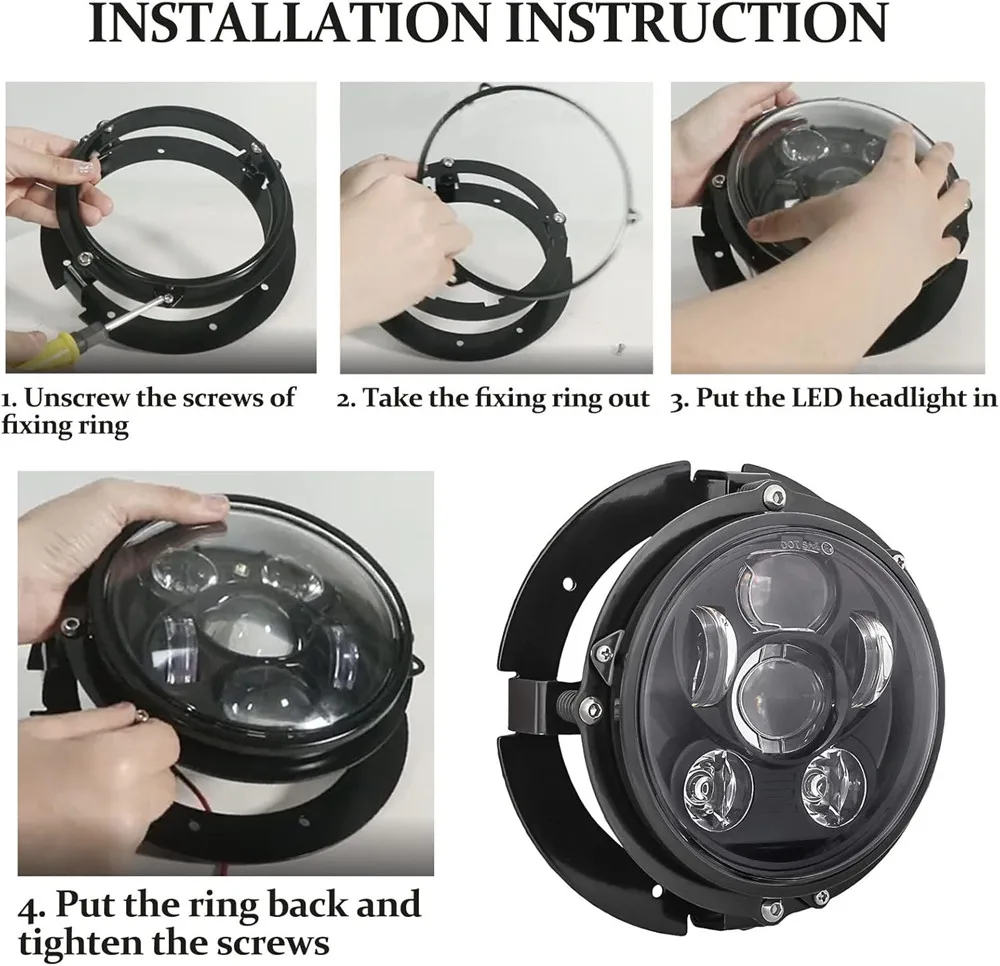 INSTALLATION INSTRUCTION

1. Unscrew the screws of fixing ring

2. Take the fixing ring out

3. Put the LED headlight in

4. Put the ring back and tighten the screws