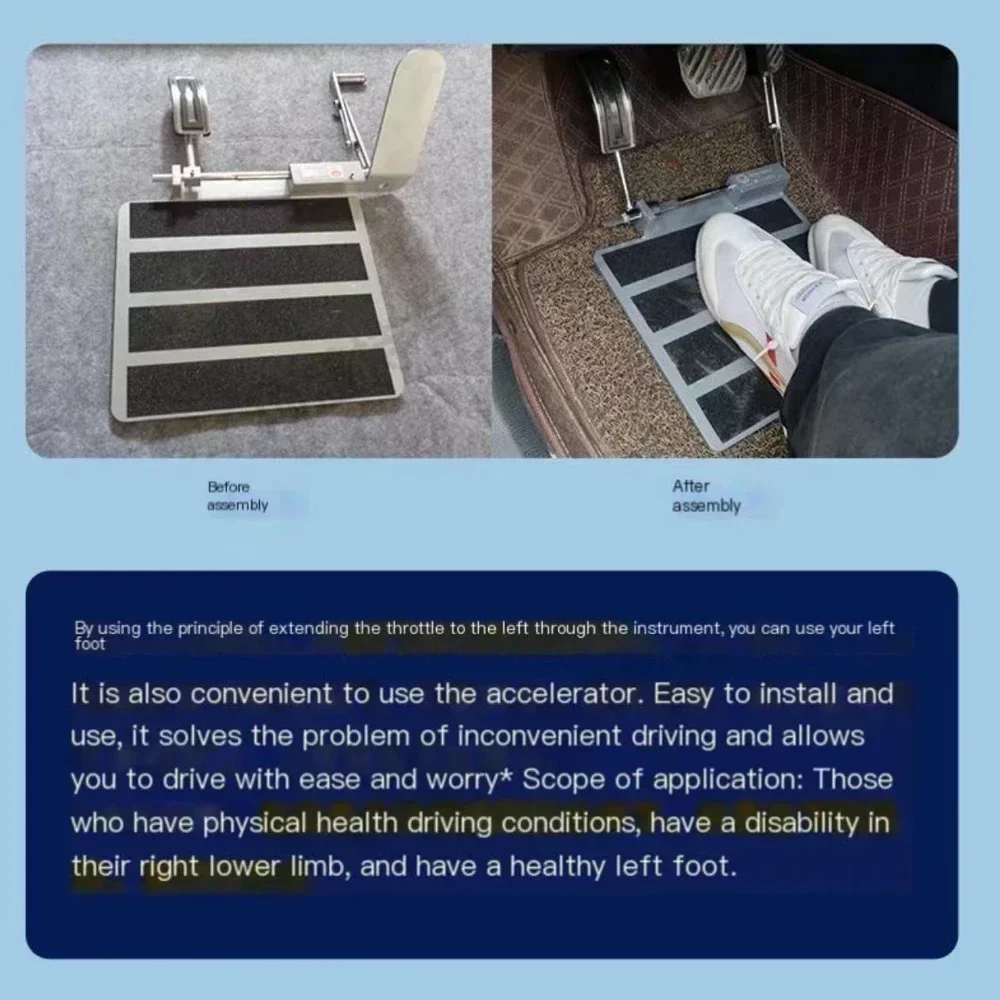 Before assembly

After assembly

By using the principle of extending the throttle to the left through the instrument, you can use your left foot

It is also convenient to use the accelerator. Easy to install and use, it solves the problem of inconvenient driving and allows you to drive with ease and worry* Scope of application: Those who have physical health driving conditions, have a disability in their right lower limb, and have a healthy left foot.