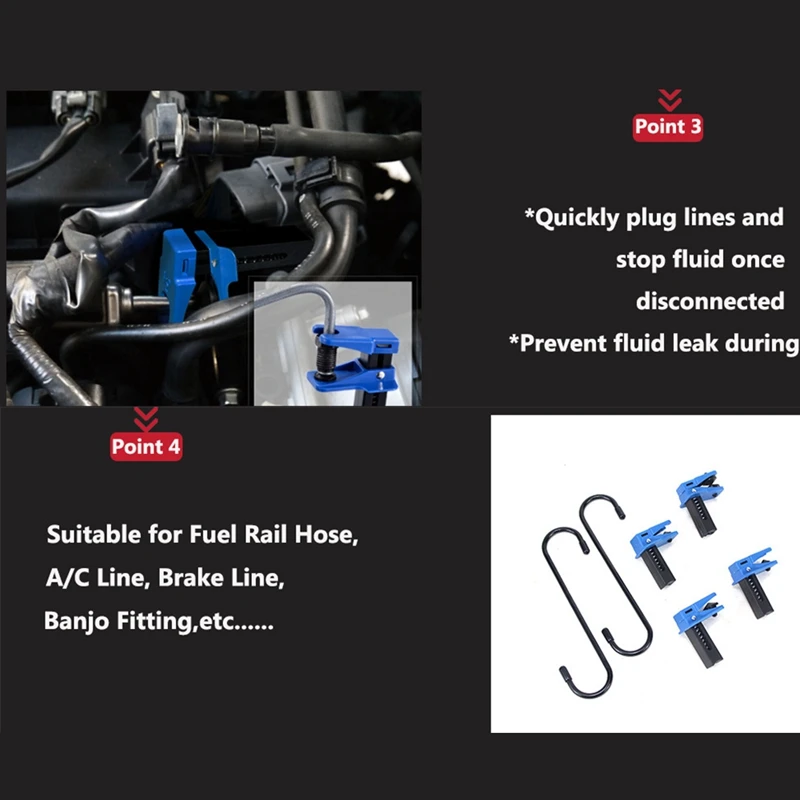 Point 3

*Quickly plug lines and stop fluid once disconnected

*Prevent fluid leak during

Point 4

Suitable for Fuel Rail Hose, A/C Line, Brake Line, Banjo Fitting,etc......