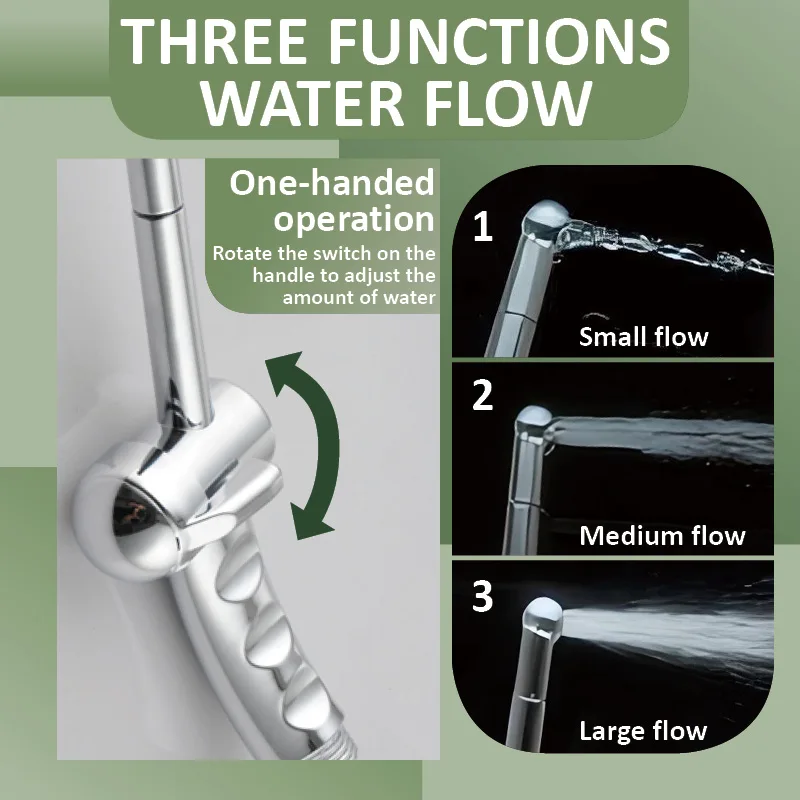 THREE FUNCTIONS WATER FLOW

One-handed operation

Rotate the switch on the handle to adjust the amount of water

1

Small flow

2

Medium flow

3

Large flow