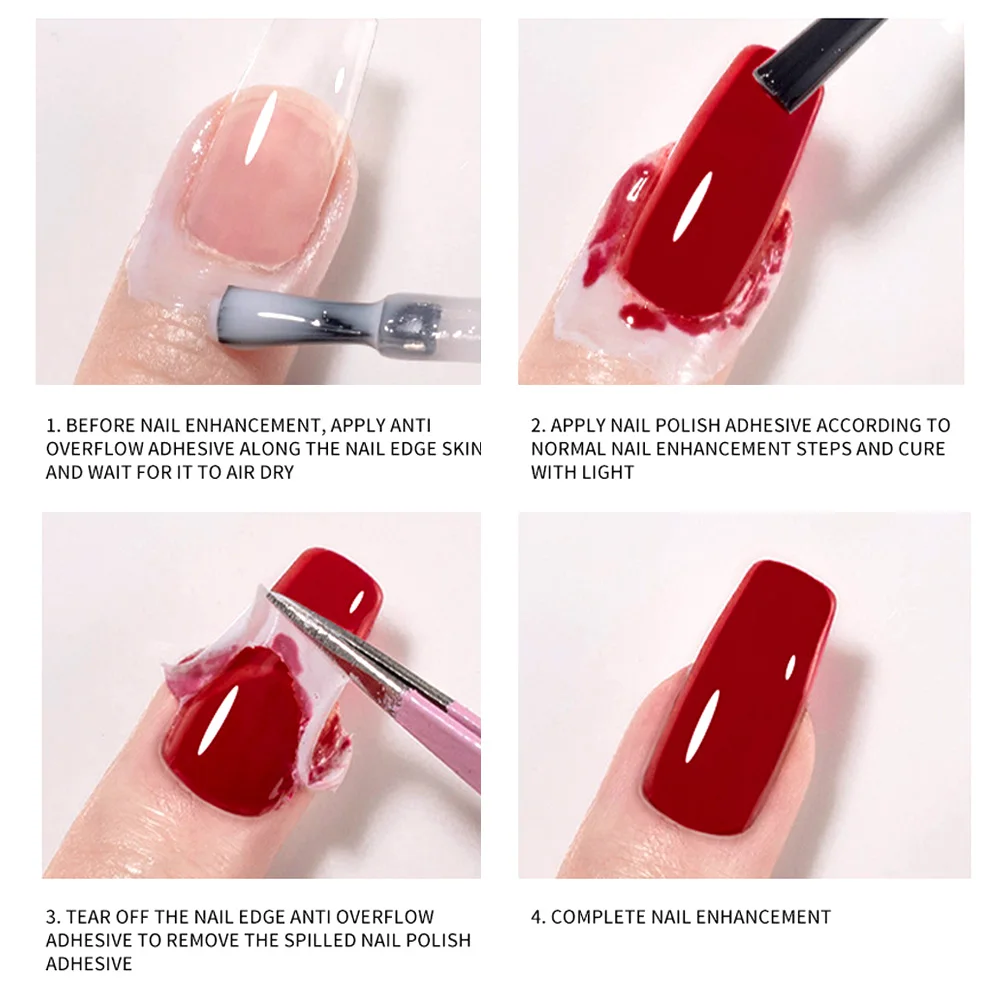 1. BEFORE NAIL ENHANCEMENT, APPLY ANTI OVERFLOW ADHESIVE ALONG THE NAIL EDGE SKIN AND WAIT FOR IT TO AIR DRY

2. APPLY NAIL POLISH ADHESIVE ACCORDING TO NORMAL NAIL ENHANCEMENT STEPS AND CURE WITH LIGHT

3. TEAR OFF THE NAIL EDGE ANTI OVERFLOW ADHESIVE TO REMOVE THE SPILLED NAIL POLISH ADHESIVE

4. COMPLETE NAIL ENHANCEMENT