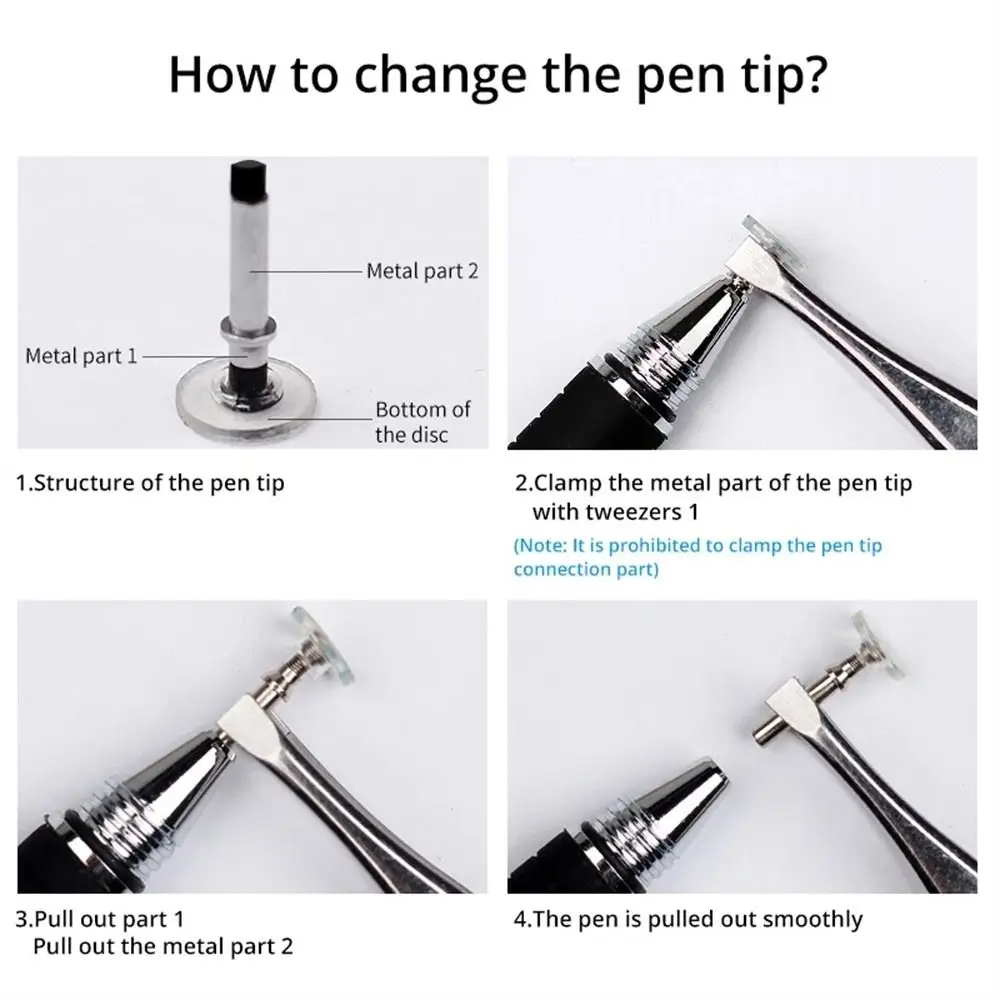 How to change the pen tip?

Metal part 2

Metal part 1

Bottom of the disc

1.Structure of the pen tip

2.Clamp the metal part of the pen tip with tweezers 1

(Note: It is prohibited to clamp the pen tip connection part)

3.Pull out part 1
Pull out the metal part 2

4.The pen is pulled out smoothly