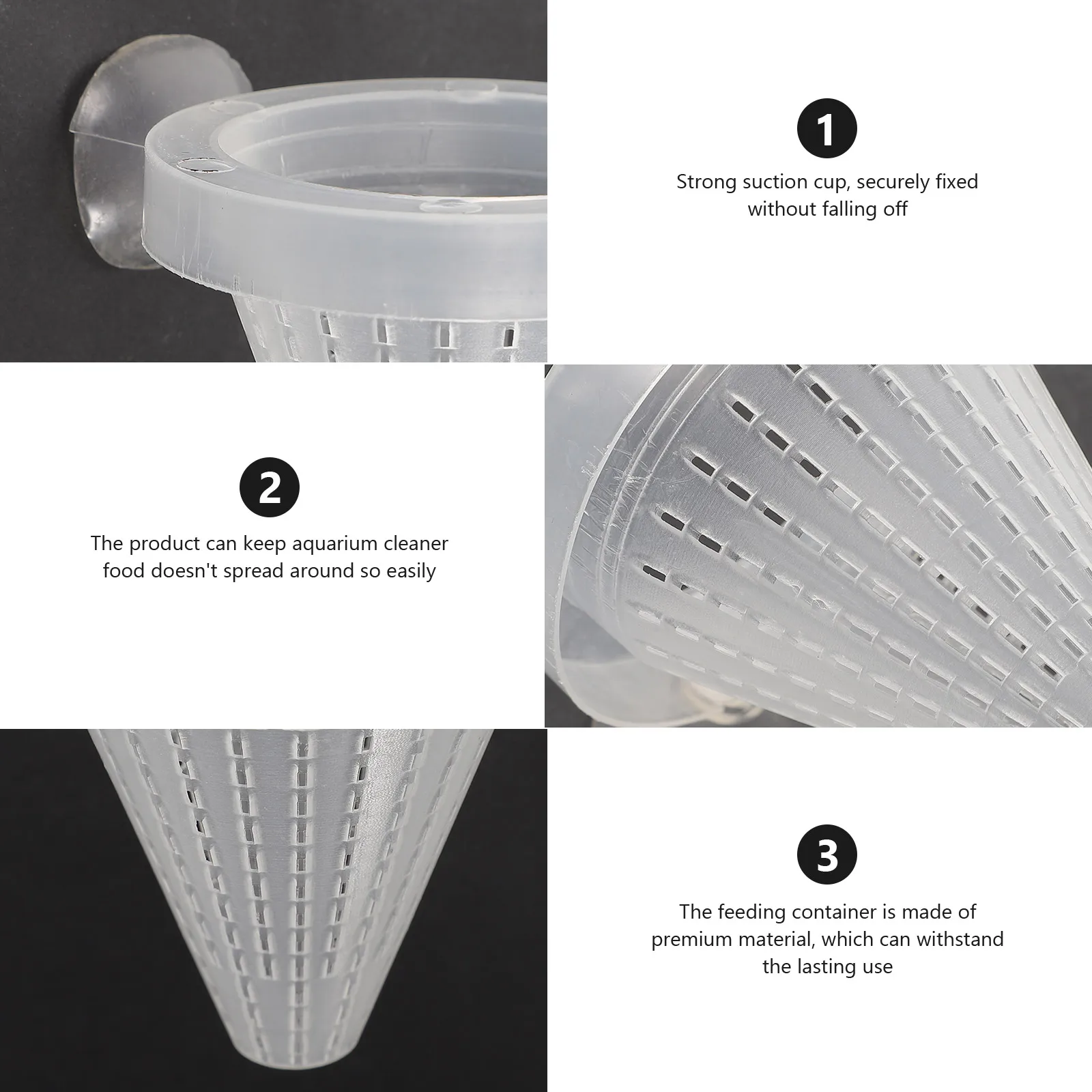 1

Strong suction cup, securely fixed without falling off

2

The product can keep aquarium cleaner food doesn't spread around so easily

3

The feeding container is made of premium material, which can withstand the lasting use