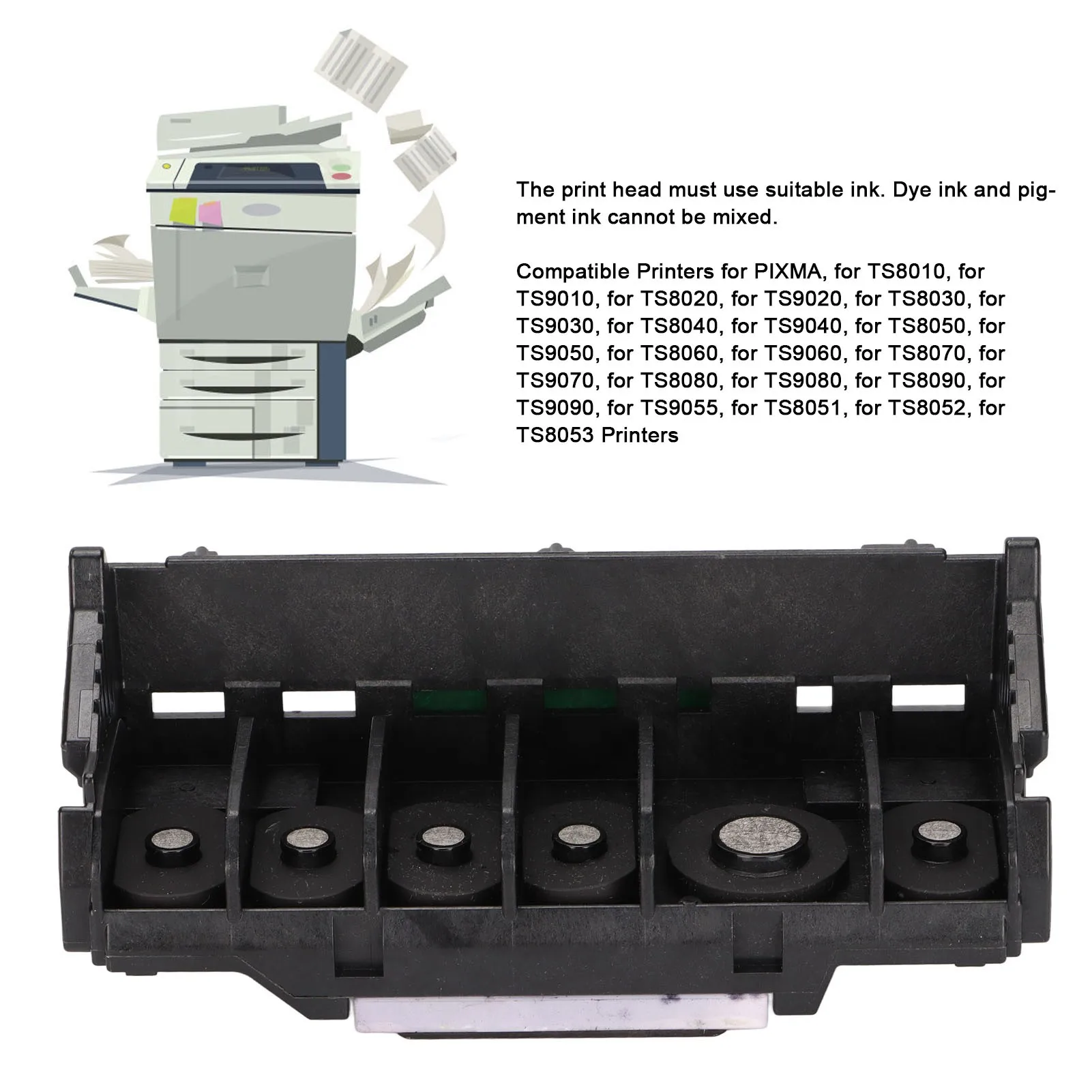 The print head must use suitable ink. Dye ink and pigment ink cannot be mixed.

Compatible Printers for PIXMA, for TS8010, for TS9010, for TS8020, for TS9020, for TS8030, for TS9030, for TS8040, for TS9040, for TS8050, for TS9050, for TS8060, for TS9060, for TS8070, for TS9070, for TS8080, for TS9080, for TS8090, for TS9090, for TS9055, for TS8051, for TS8052, for TS8053 Printers