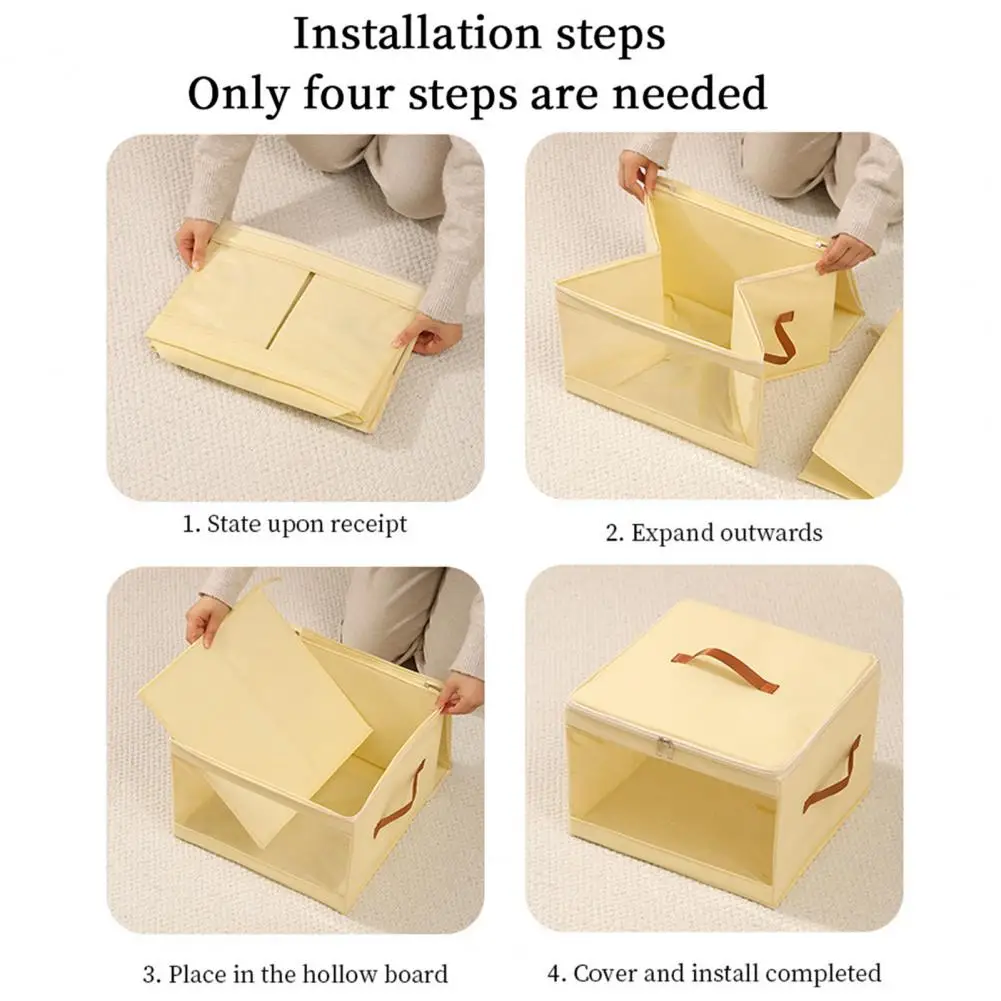 Installation steps
Only four steps are needed

1. State upon receipt

2. Expand outwards

3. Place in the hollow board

4. Cover and install completed