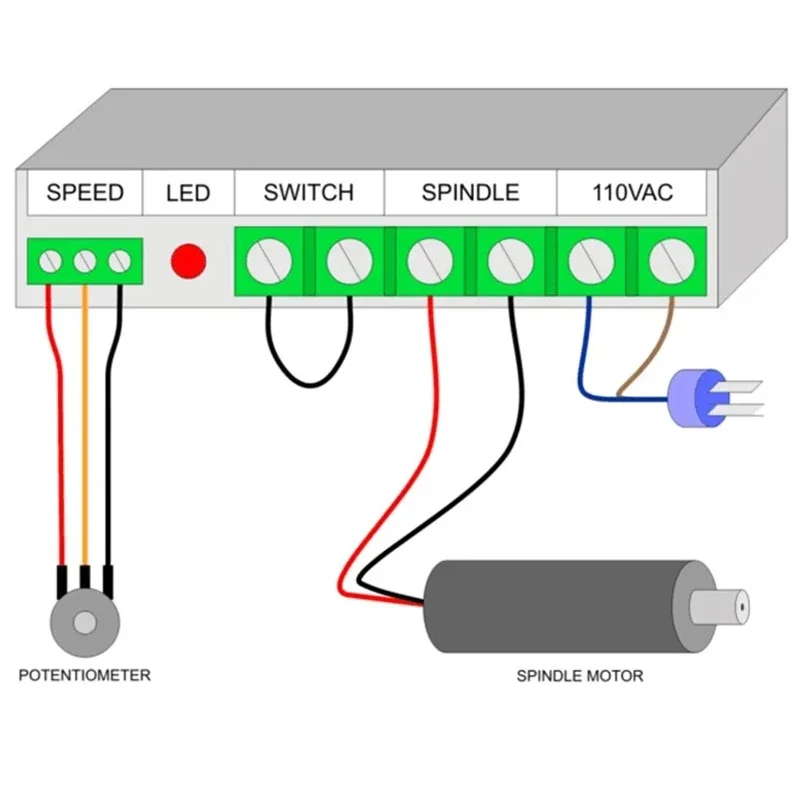 SPEED LED SWITCH SPINDLE 110VAC

POTENTIOMETER

SPINDLE MOTOR