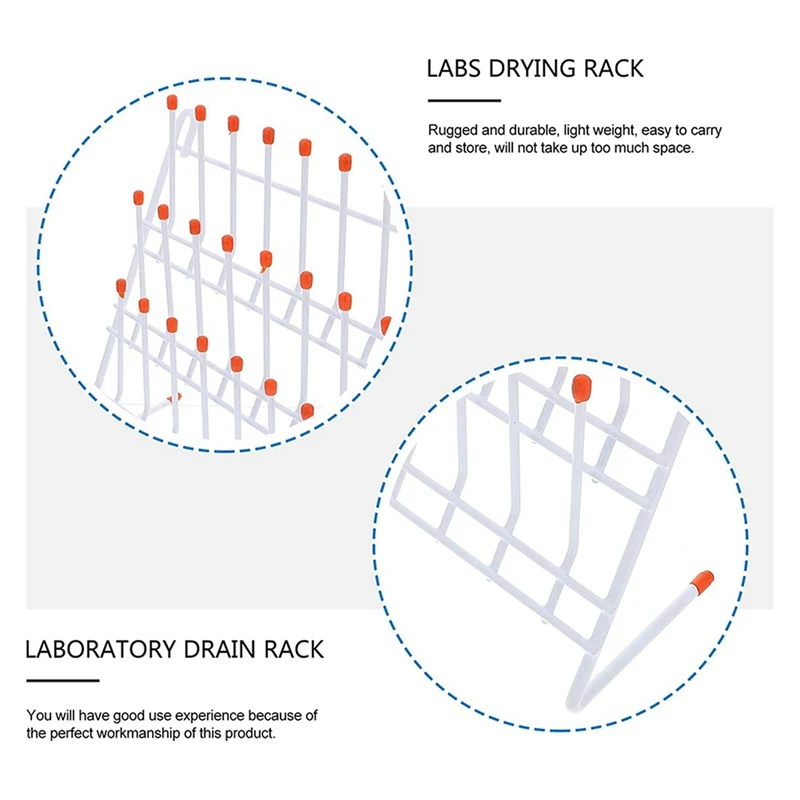 LABS DRYING RACK

Rugged and durable, light weight, easy to carry and store, will not take up too much space.

LABORATORY DRAIN RACK

You will have good use experience because of the perfect workmanship of this product.