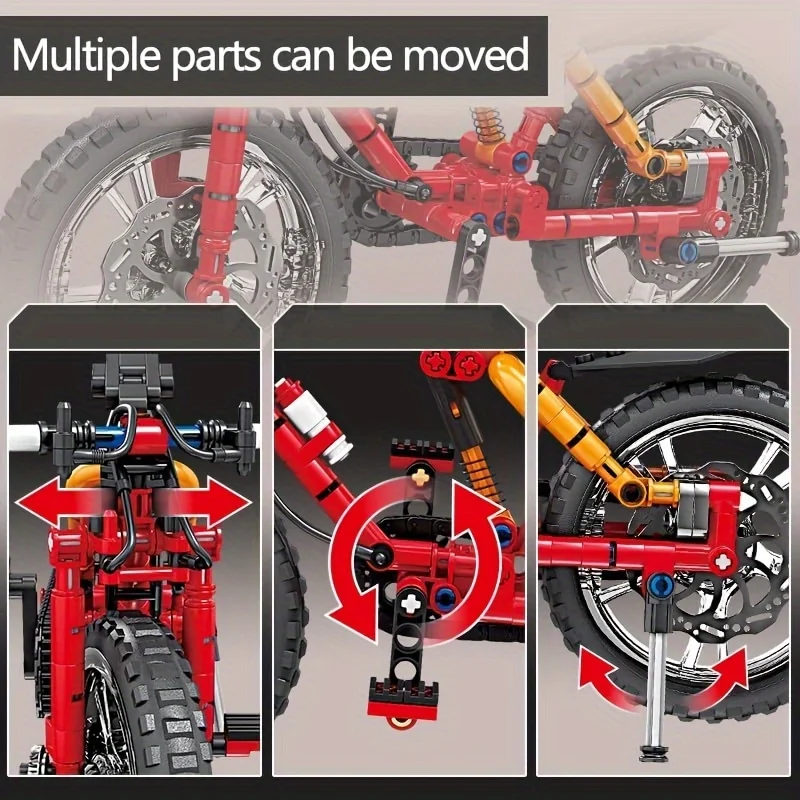 Multiple parts can be moved