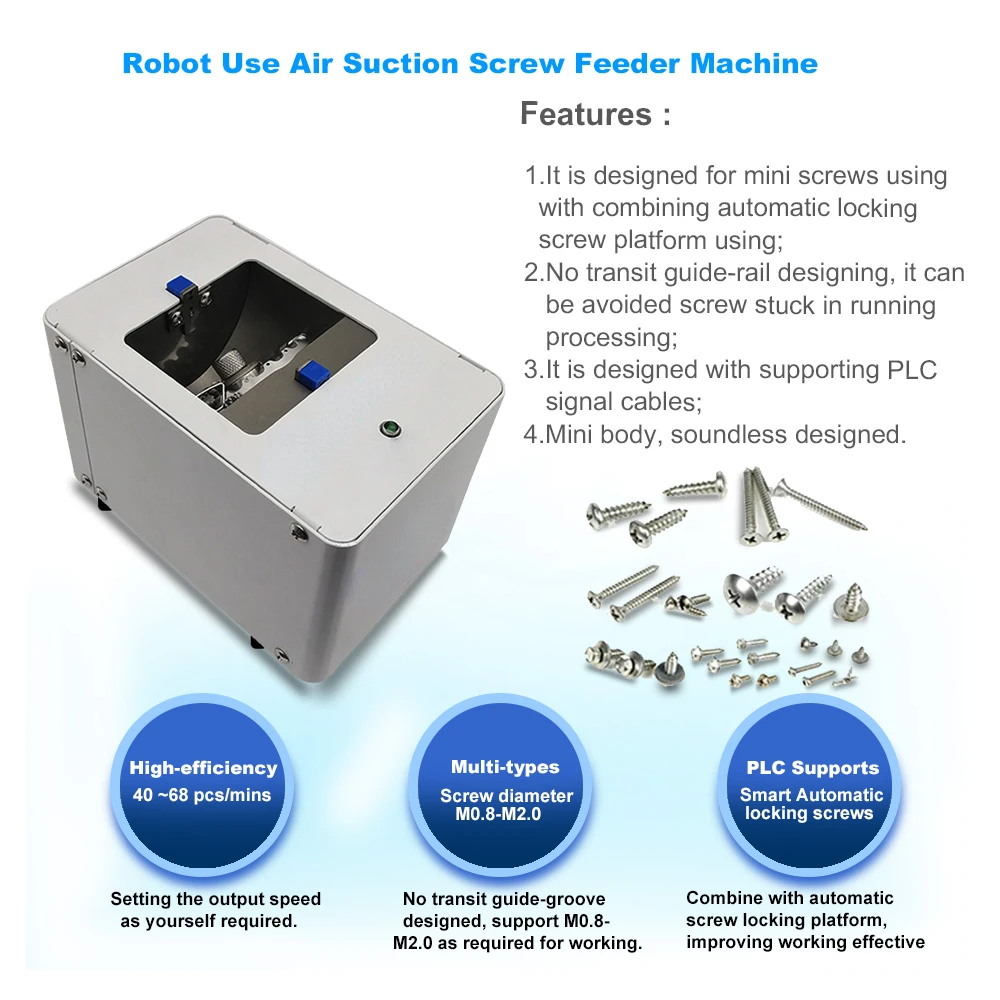 Robot Use Air Suction Screw Feeder Machine

Features :

1.It is designed for mini screws using with combining automatic locking screw platform using;
2.No transit guide-rail designing, it can be avoided screw stuck in running processing;
3.It is designed with supporting PLC signal cables;
4.Mini body, soundless designed.

High-efficiency
40 ~68 pcs/mins

Setting the output speed as yourself required.

Multi-types
Screw diameter
M0.8-M2.0

No transit guide-groove designed, support M0.8-M2.0 as required for working.

PLC Supports
Smart Automatic locking screws

Combine with automatic screw locking platform, improving working effective