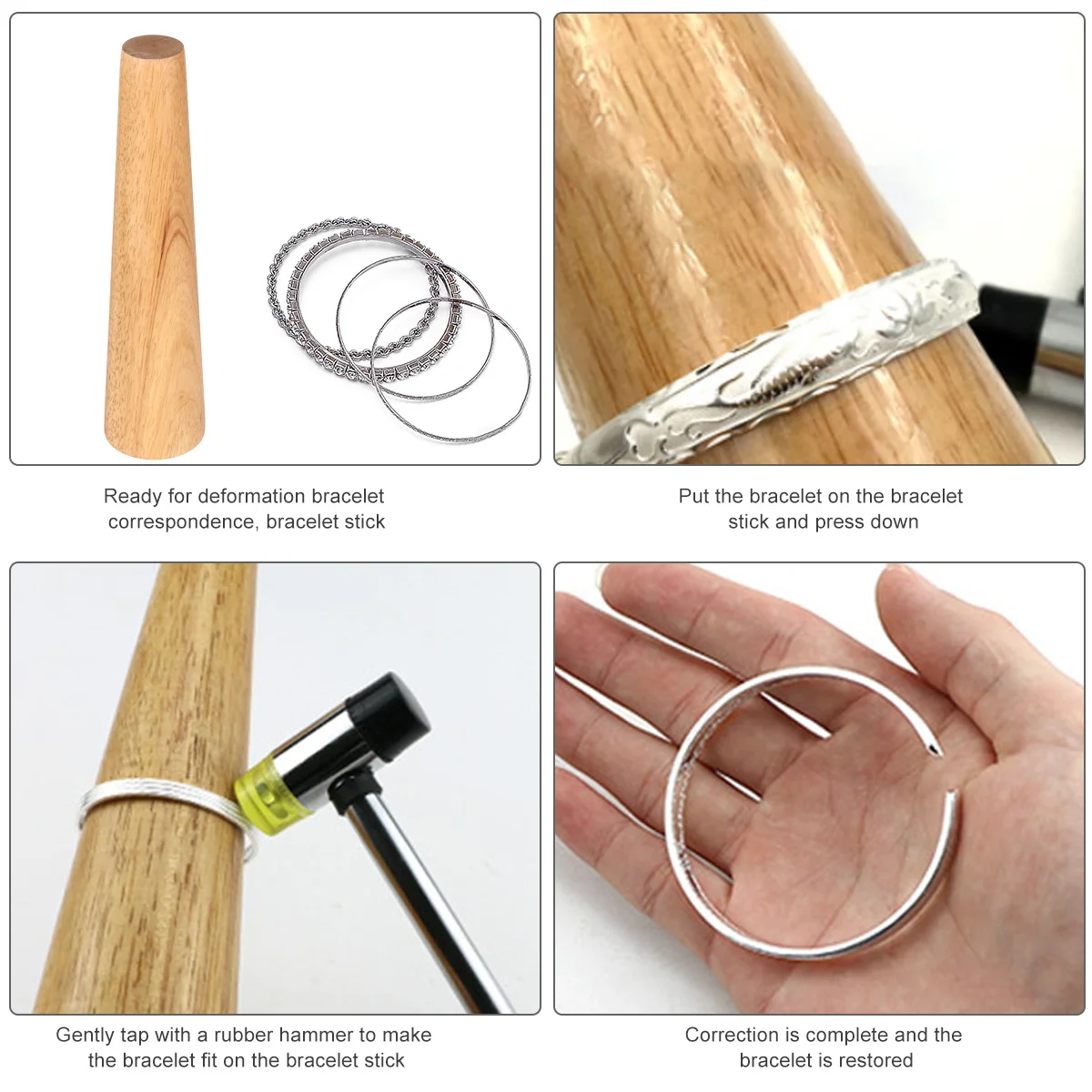 Ready for deformation bracelet correspondence, bracelet stick

Put the bracelet on the bracelet stick and press down

Gently tap with a rubber hammer to make the bracelet fit on the bracelet stick

Correction is complete and the bracelet is restored