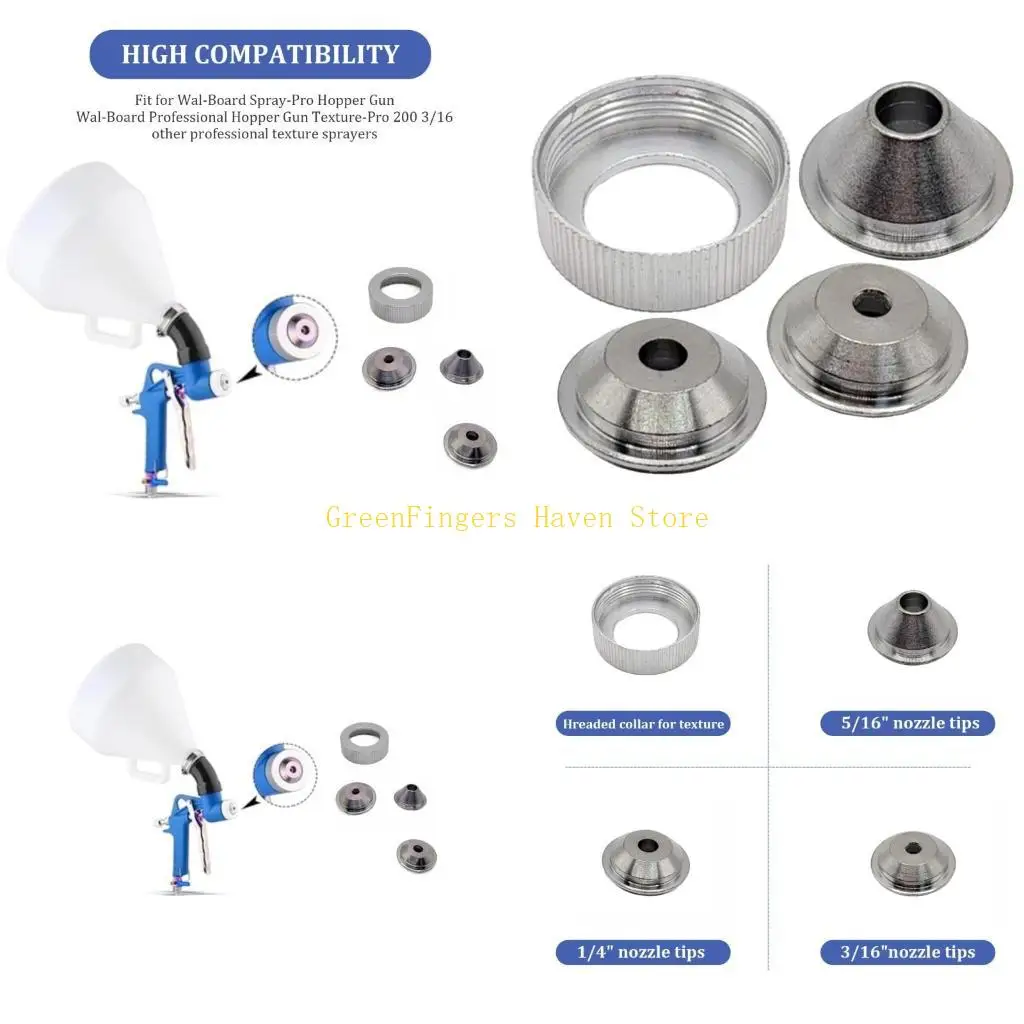 HIGH COMPATIBILITY

Fit for Wal-Board Spray-Pro Hopper Gun
Wal-Board Professional Hopper Gun Texture-Pro 200 3/16
other professional texture sprayers

GreenFingers Haven Store

Hreaded collar for texture

5/16" nozzle tips

1/4" nozzle tips

3/16"nozzle tips