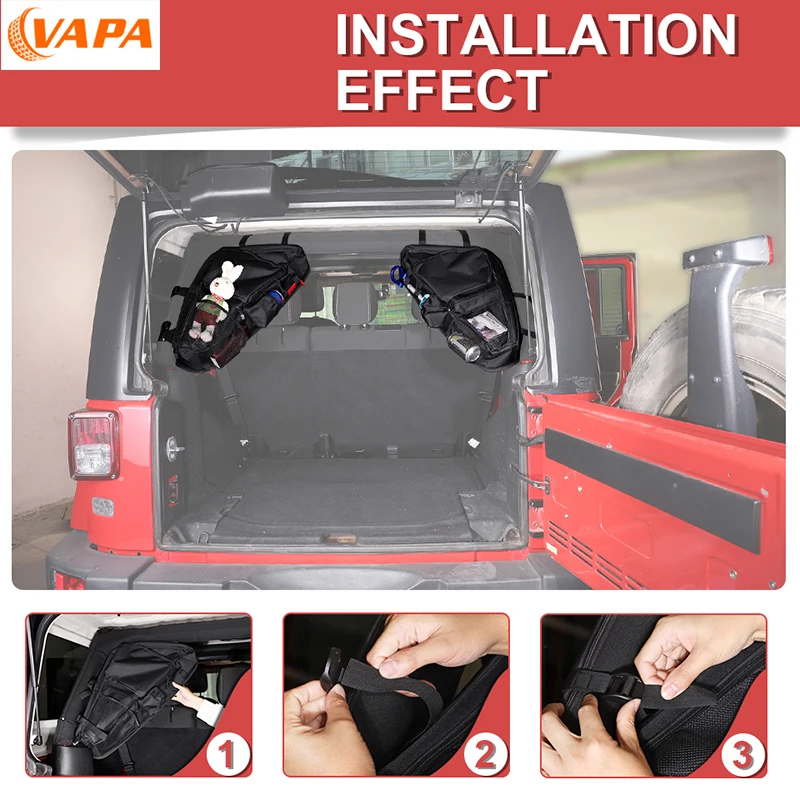 VAPA

INSTALLATION EFFECT

1

2

3