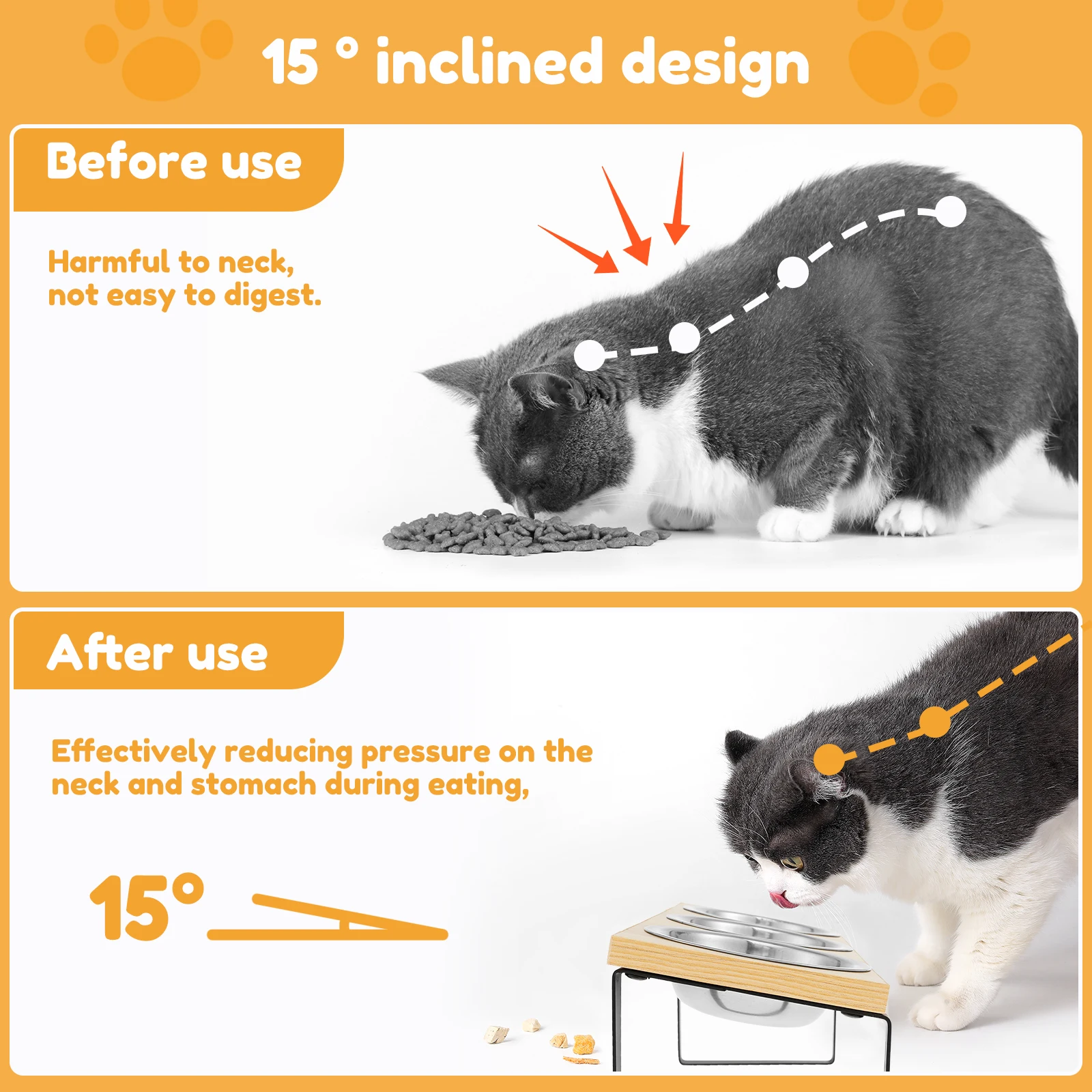 15 ° inclined design

Before use

Harmful to neck, not easy to digest.

After use

Effectively reducing pressure on the neck and stomach during eating,

15°