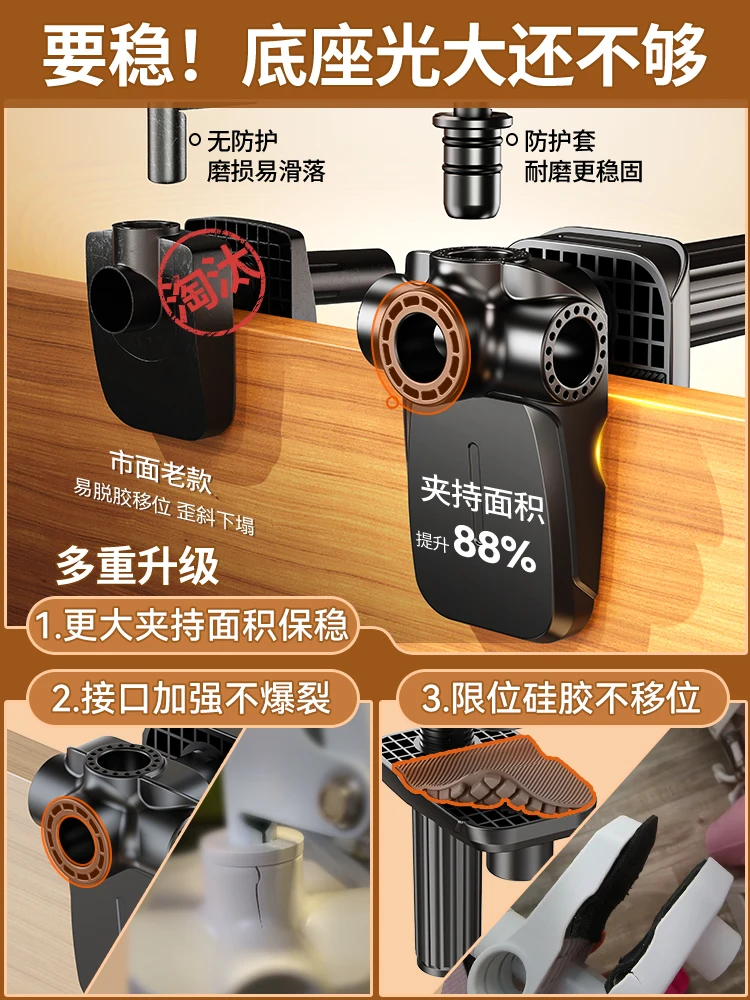 要稳！底座光大还不够

无防护
磨损易滑落

防护套
耐磨更稳固

淘汰

市面老款
易脱胶移位 歪斜下塌

夹持面积
提升 88%

多重升级

1.更大夹持面积保稳

2.接口加强不爆裂

3.限位硅胶不移位