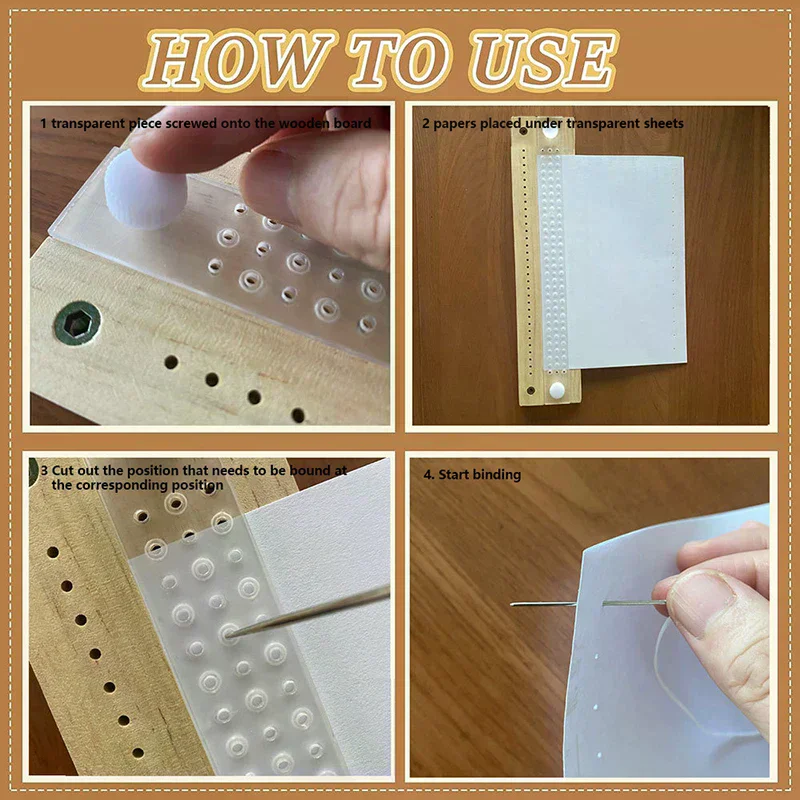 HOW TO USE

1 transparent piece screwed onto the wooden board

2 papers placed under transparent sheets

3 Cut out the position that needs to be bound at the corresponding position

4. Start binding