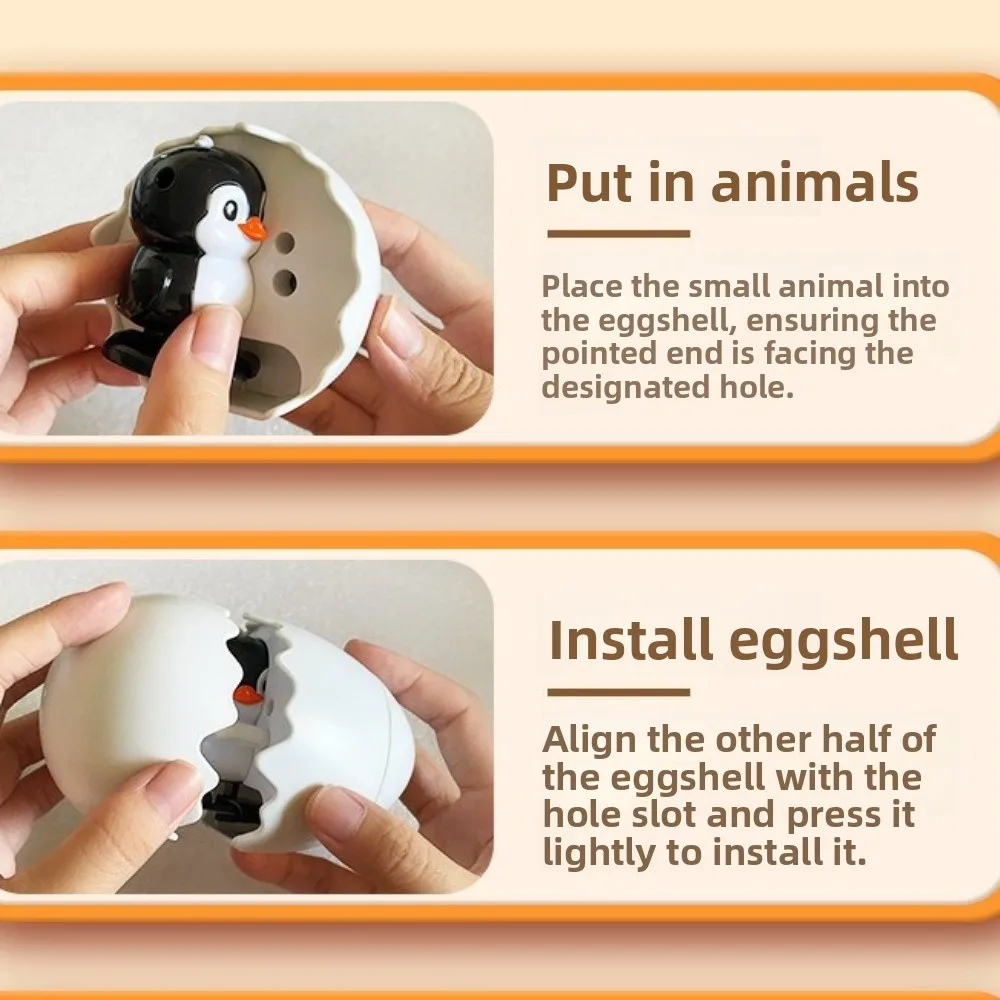 Put in animals

Place the small animal into the eggshell, ensuring the pointed end is facing the designated hole.

Install eggshell

Align the other half of the eggshell with the hole slot and press it lightly to install it.