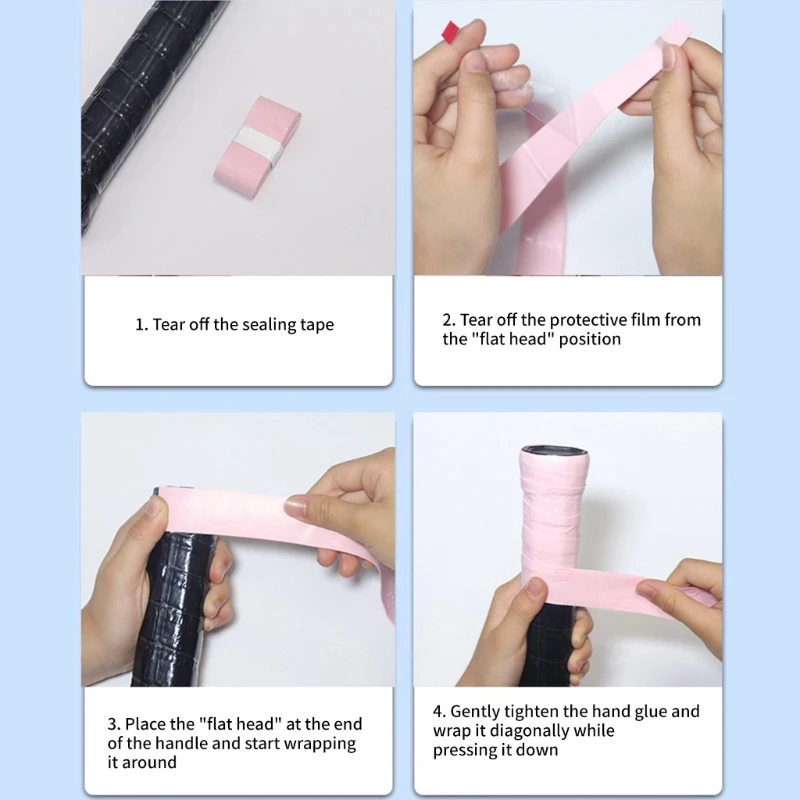 1. Tear off the sealing tape

2. Tear off the protective film from the "flat head" position

3. Place the "flat head" at the end of the handle and start wrapping it around

4. Gently tighten the hand glue and wrap it diagonally while pressing it down