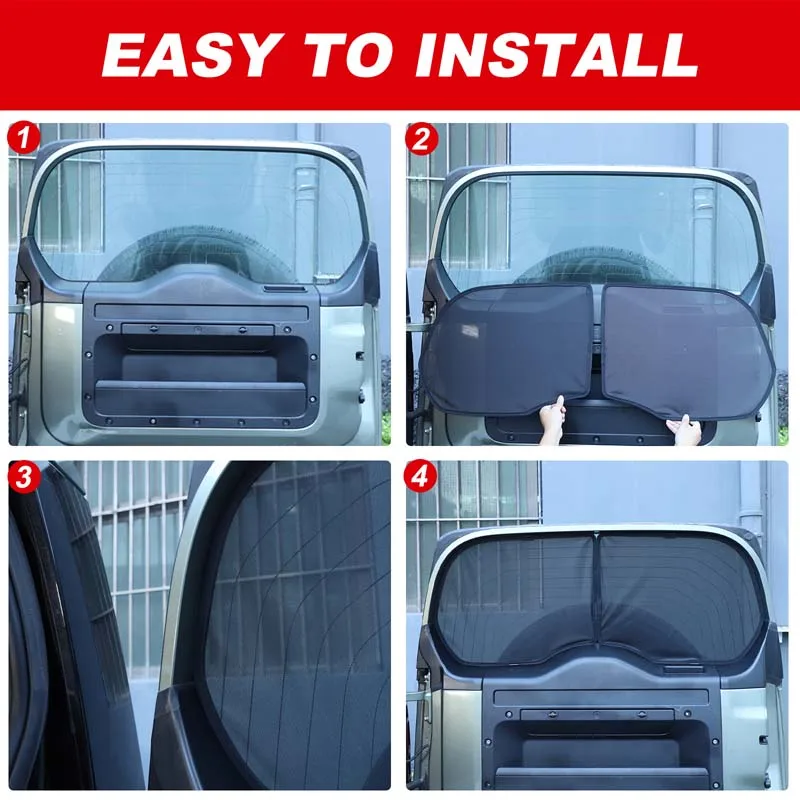 EASY TO INSTALL

1

2

3

4