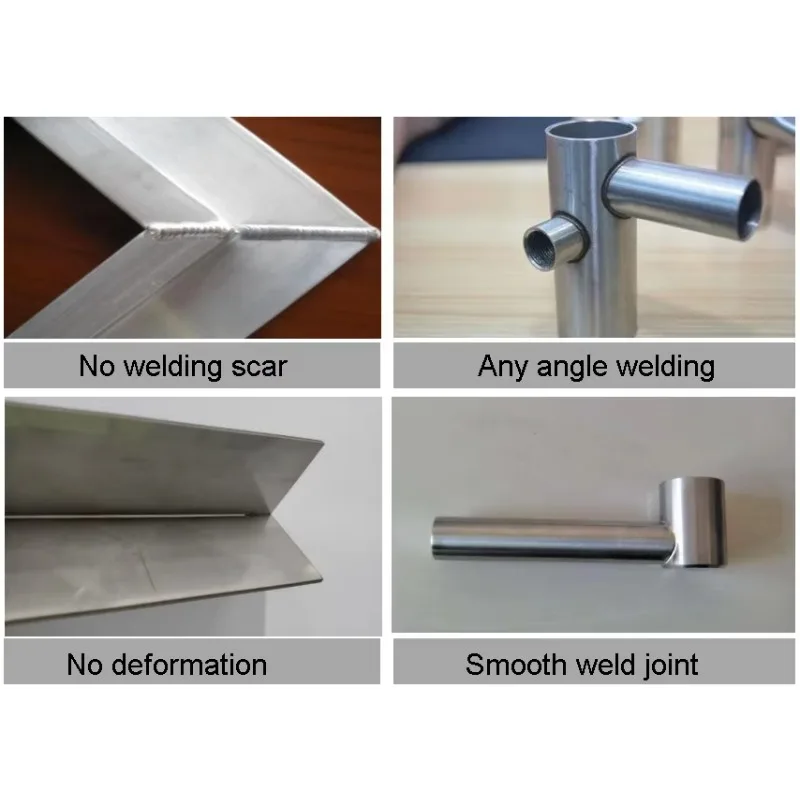 No welding scar

Any angle welding

No deformation

Smooth weld joint