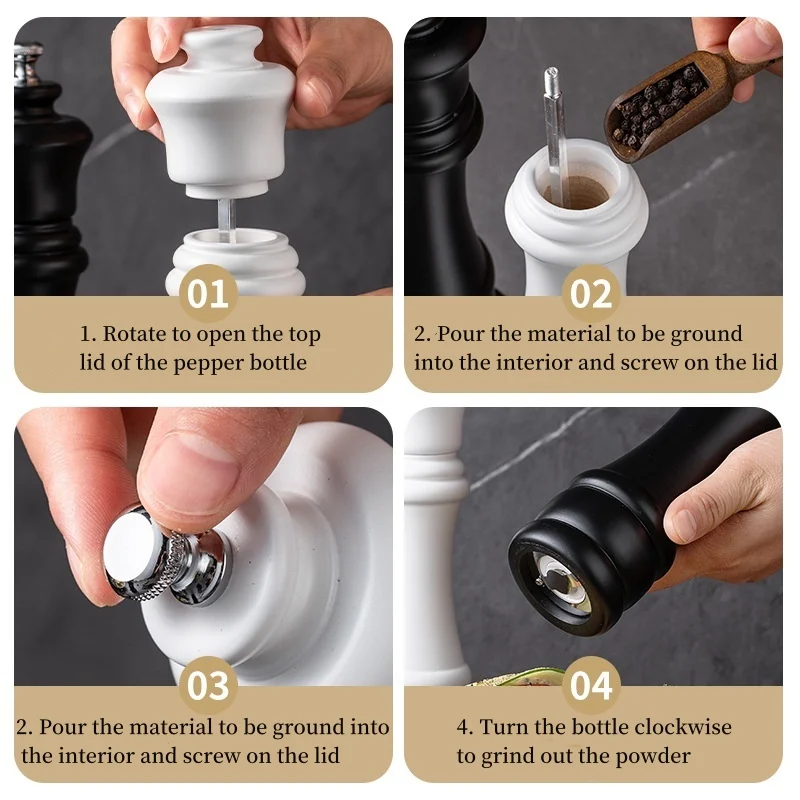 01

1. Rotate to open the top lid of the pepper bottle

02

2. Pour the material to be ground into the interior and screw on the lid

03

2. Pour the material to be ground into the interior and screw on the lid

04

4. Turn the bottle clockwise to grind out the powder