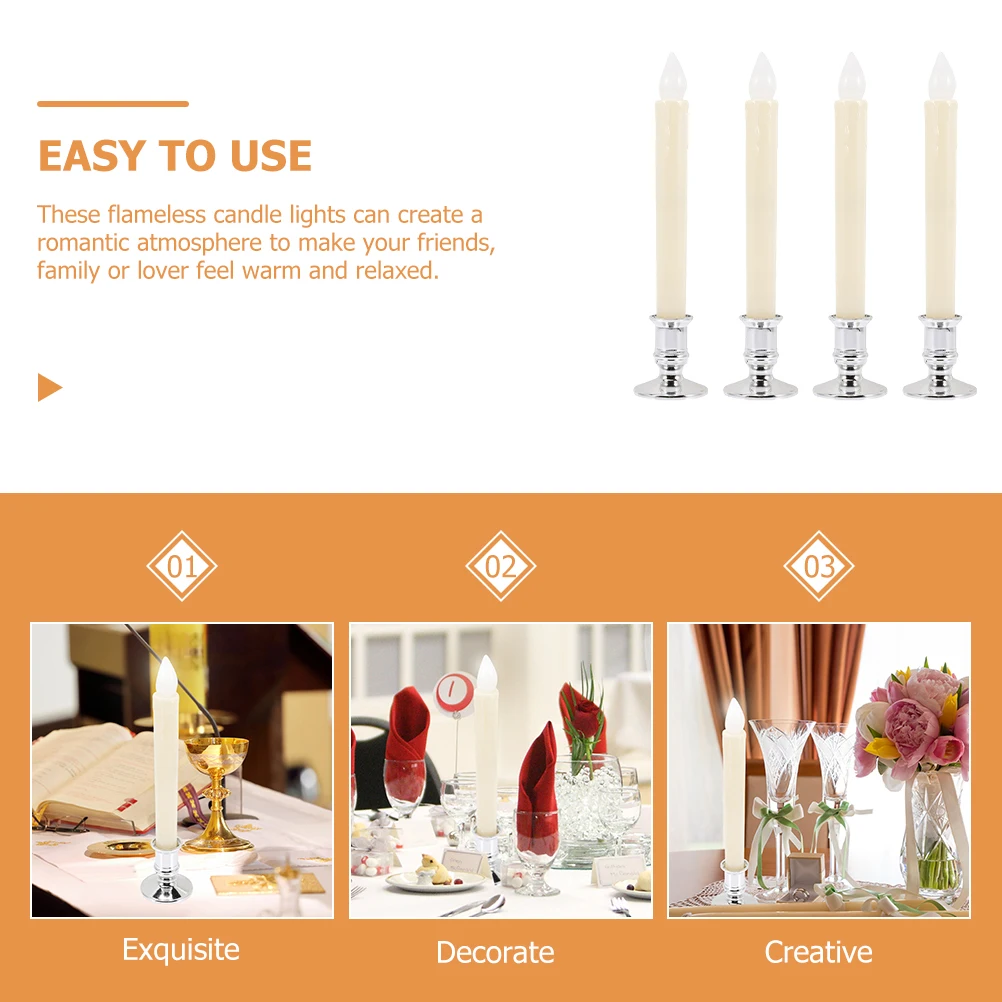 EASY TO USE

These flameless candle lights can create a romantic atmosphere to make your friends, family or lover feel warm and relaxed.

01

02

03

Exquisite

Decorate

Creative