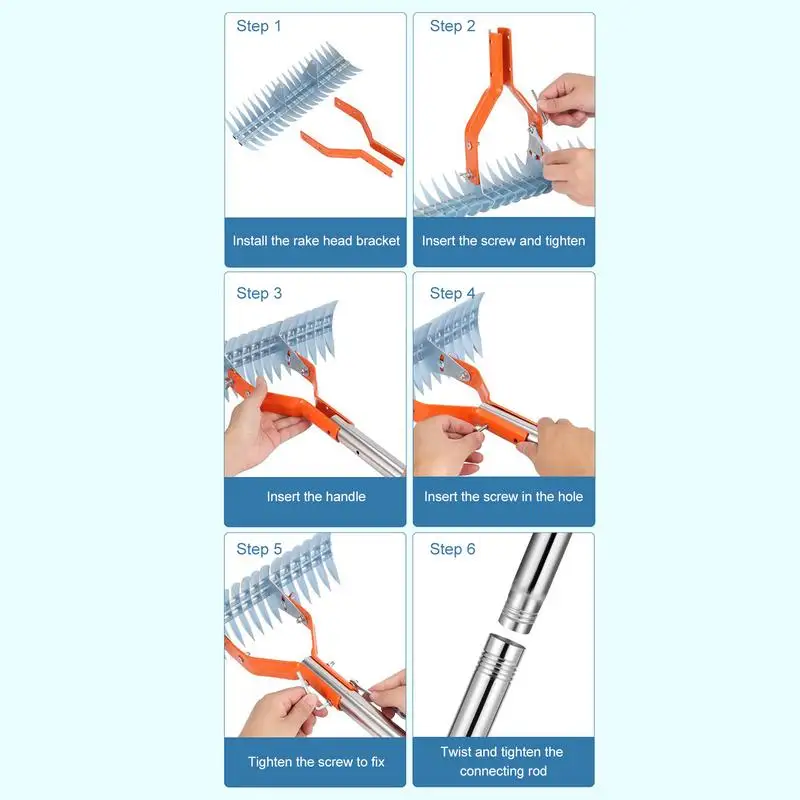 Step 1

Install the rake head bracket

Step 2

Insert the screw and tighten

Step 3

Insert the handle

Step 4

Insert the screw in the hole

Step 5

Tighten the screw to fix

Step 6

Twist and tighten the connecting rod