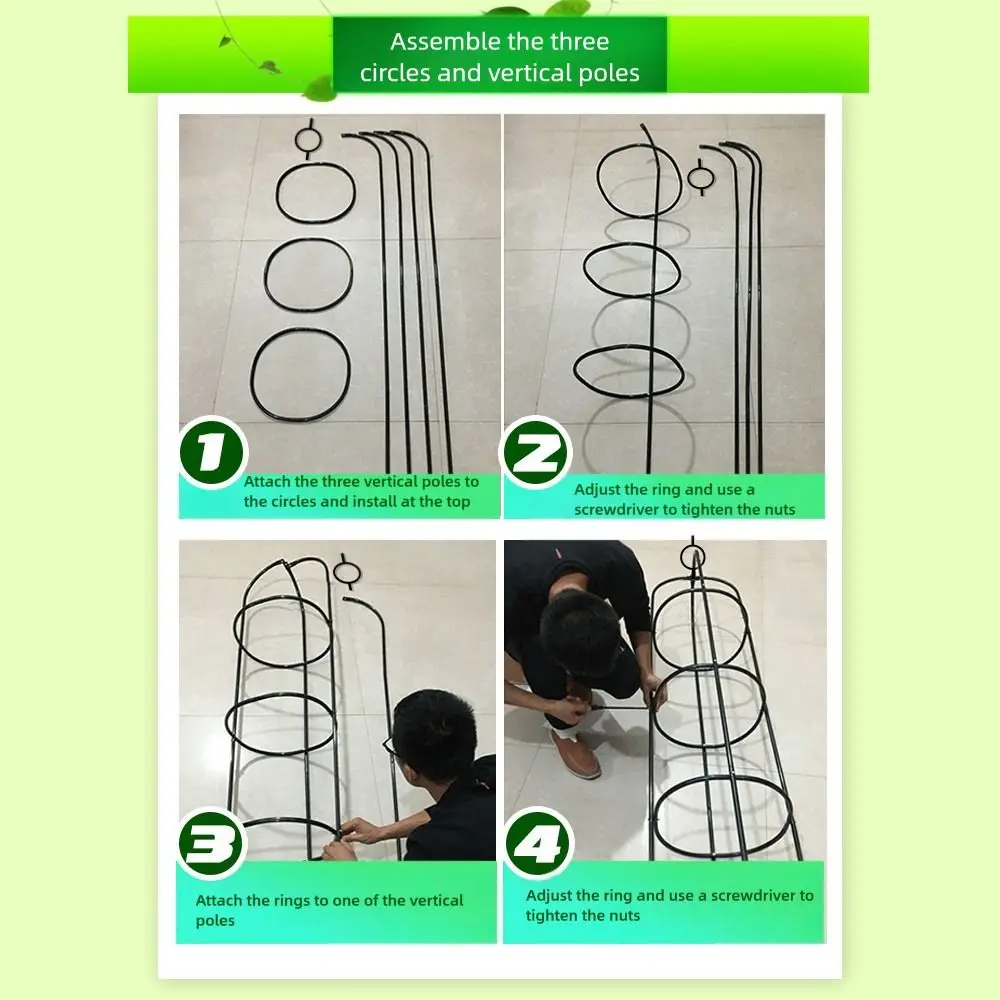 Assemble the three circles and vertical poles

1
Attach the three vertical poles to the circles and install at the top

2
Adjust the ring and use a screwdriver to tighten the nuts

3
Attach the rings to one of the vertical poles

4
Adjust the ring and use a screwdriver to tighten the nuts