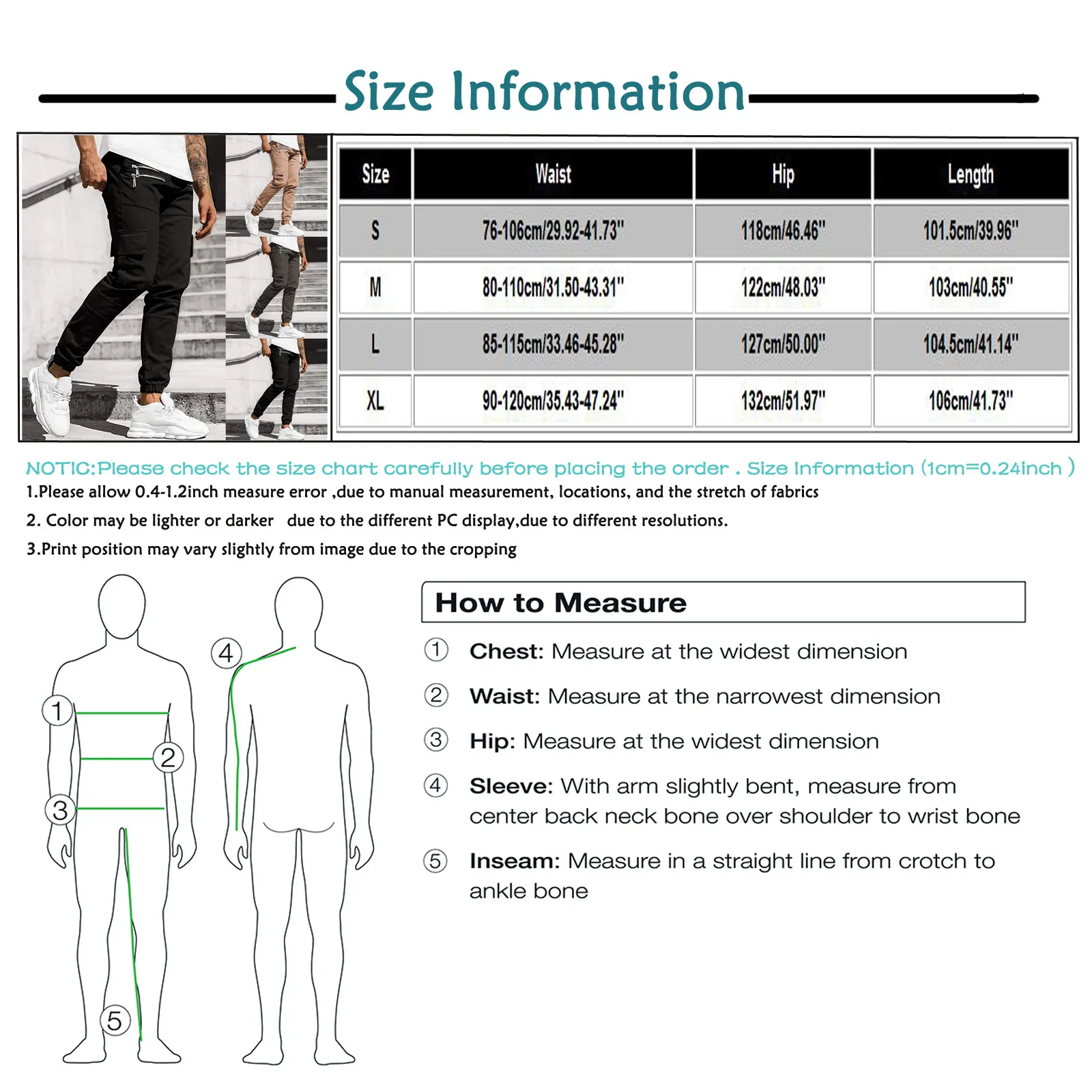 Size Information

| Size | Waist | Hip | Length |
|---|---|---|---|
| S | 76-106cm/29.92-41.73" | 118cm/46.46" | 101.5cm/39.96" |
| M | 80-110cm/31.50-43.31" | 122cm/48.03" | 103cm/40.55" |
| L | 85-115cm/33.46-45.28" | 127cm/50.00" | 104.5cm/41.14" |
| XL | 90-120cm/35.43-47.24" | 132cm/51.97" | 106cm/41.73" |

NOTIC:Please check the size chart carefully before placing the order . Size Information (1cm=0.24inch )
1.Please allow 0.4-1.2inch measure error ,due to manual measurement, locations, and the stretch of fabrics
2. Color may be lighter or darker due to the different PC display,due to different resolutions.
3.Print position may vary slightly from image due to the cropping

1 2 3 4 5

How to Measure
① Chest: Measure at the widest dimension
② Waist: Measure at the narrowest dimension
③ Hip: Measure at the widest dimension
④ Sleeve: With arm slightly bent, measure from center back neck bone over shoulder to wrist bone
⑤ Inseam: Measure in a straight line from crotch to ankle bone