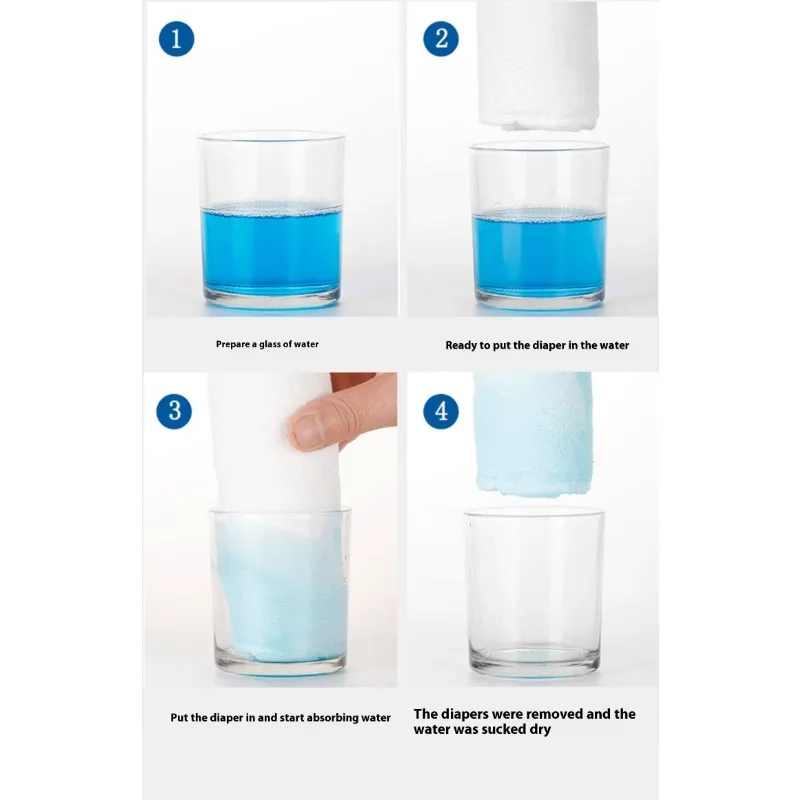 1

Prepare a glass of water

2

Ready to put the diaper in the water

3

Put the diaper in and start absorbing water

4

The diapers were removed and the water was sucked dry