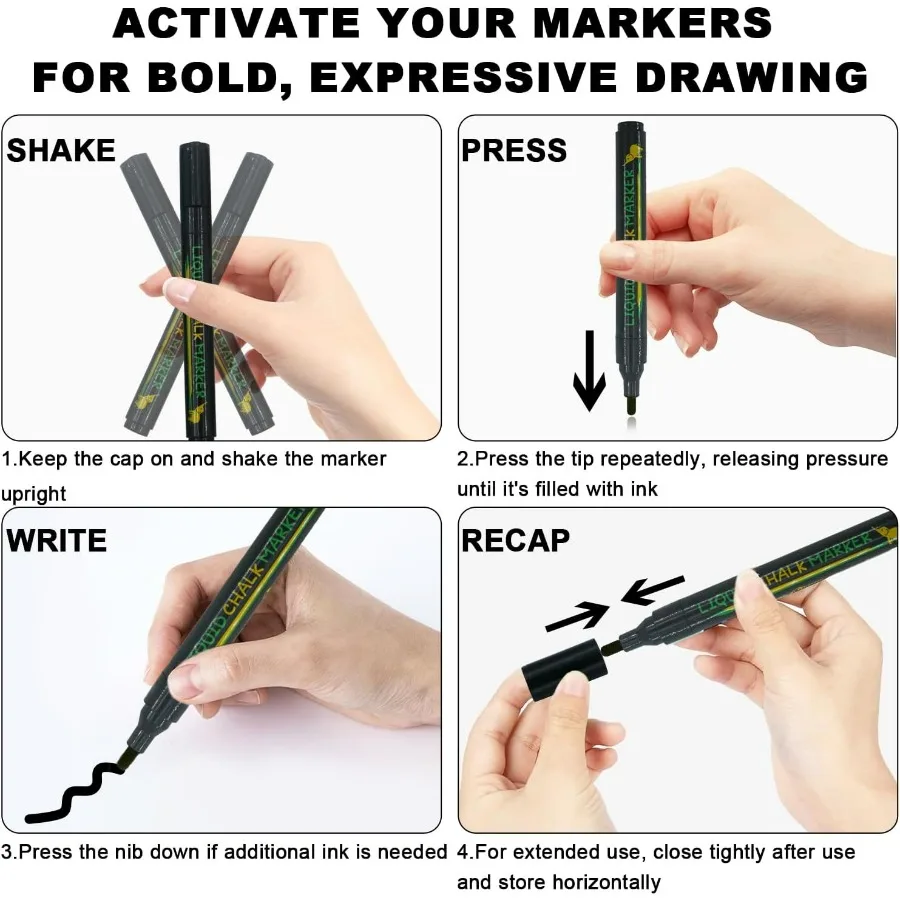 ACTIVATE YOUR MARKERS FOR BOLD, EXPRESSIVE DRAWING

SHAKE

LIQUID CHALK MARKER

1.Keep the cap on and shake the marker upright

PRESS

LIQUID CHALK MARKER

2.Press the tip repeatedly, releasing pressure until it's filled with ink

WRITE

LIQUID CHALK MARKER

3.Press the nib down if additional ink is needed

RECAP

LIQUID CHALK MARKER

4.For extended use, close tightly after use and store horizontally