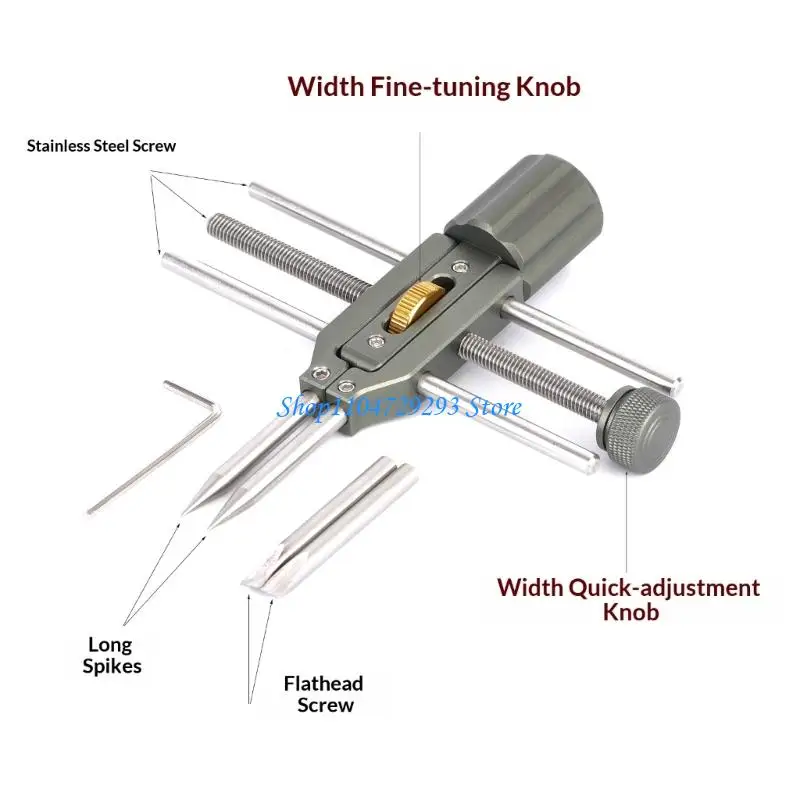 Width Fine-tuning Knob

Stainless Steel Screw

Shop1104729293 Store

Width Quick-adjustment Knob

Long Spikes

Flathead Screw