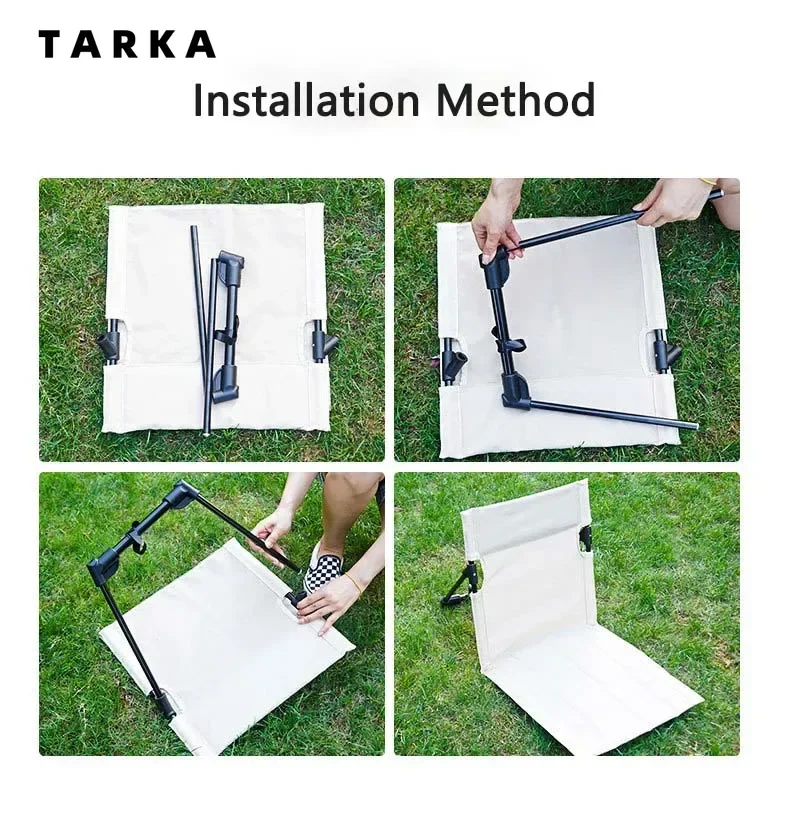 TARKA

Installation Method