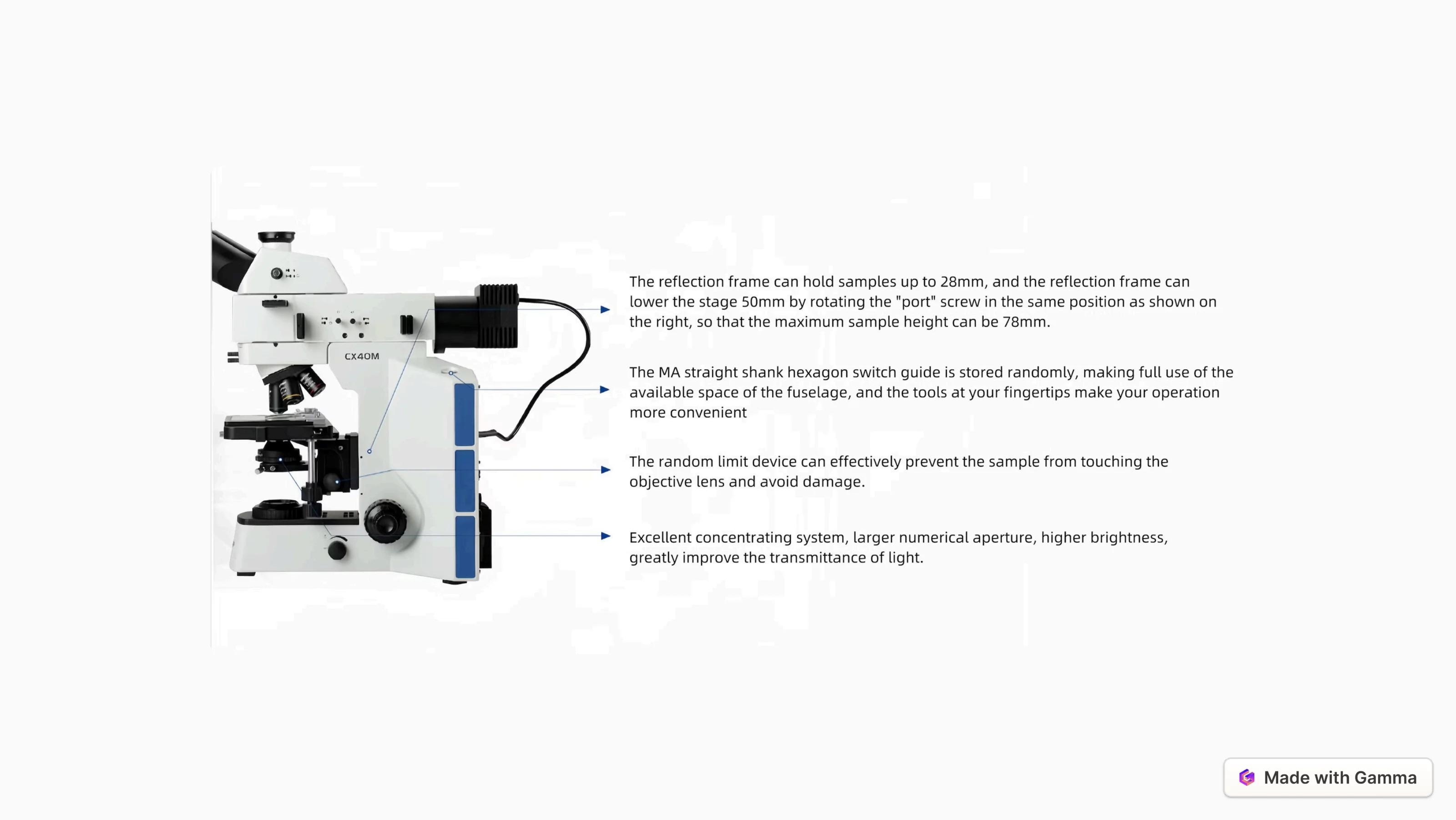 CX40M

The reflection frame can hold samples up to 28mm, and the reflection frame can lower the stage 50mm by rotating the "port" screw in the same position as shown on the right, so that the maximum sample height can be 78mm.

The MA straight shank hexagon switch guide is stored randomly, making full use of the available space of the fuselage, and the tools at your fingertips make your operation more convenient

The random limit device can effectively prevent the sample from touching the objective lens and avoid damage.

Excellent concentrating system, larger numerical aperture, higher brightness, greatly improve the transmittance of light.

Made with Gamma