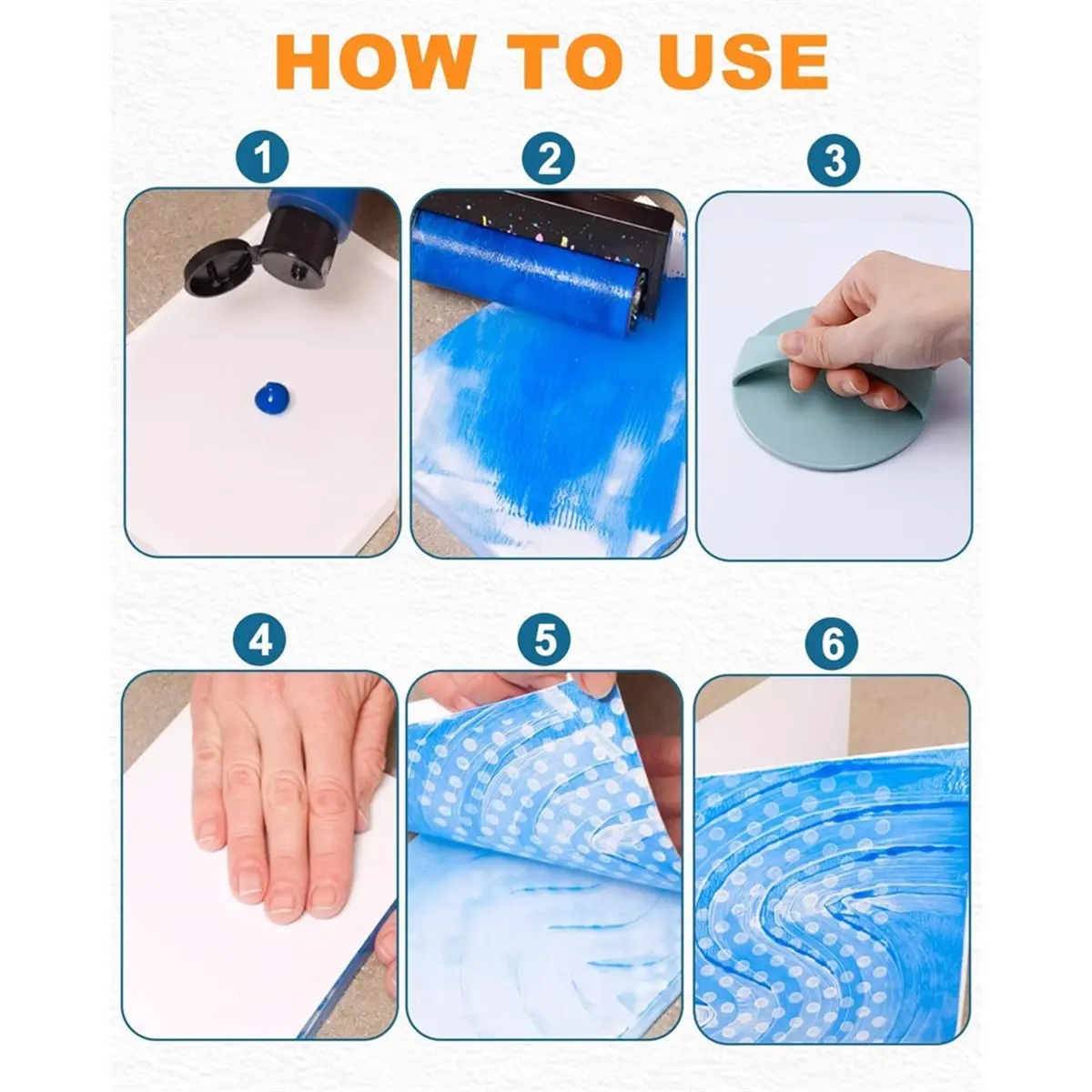 HOW TO USE

1

2

3

4

5

6