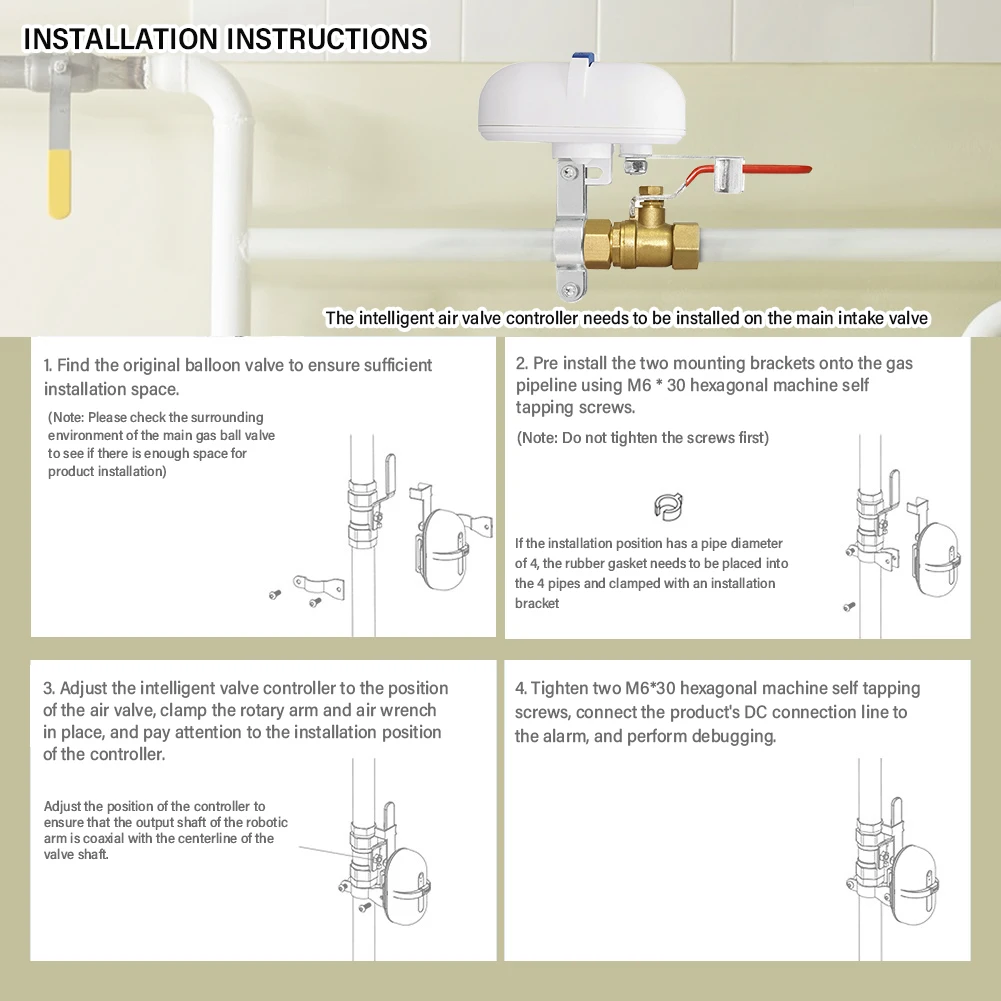 INSTALLATION INSTRUCTIONS

The intelligent air valve controller needs to be installed on the main intake valve

1. Find the original balloon valve to ensure sufficient installation space.

(Note: Please check the surrounding environment of the main gas ball valve to see if there is enough space for product installation)

2. Pre install the two mounting brackets onto the gas pipeline using M6 * 30 hexagonal machine self tapping screws.

(Note: Do not tighten the screws first)

If the installation position has a pipe diameter of 4, the rubber gasket needs to be placed into the 4 pipes and clamped with an installation bracket

3. Adjust the intelligent valve controller to the position of the air valve, clamp the rotary arm and air wrench in place, and pay attention to the installation position of the controller.

Adjust the position of the controller to ensure that the output shaft of the robotic arm is coaxial with the centerline of the valve shaft.

4. Tighten two M6*30 hexagonal machine self tapping screws, connect the product's DC connection line to the alarm, and perform debugging.