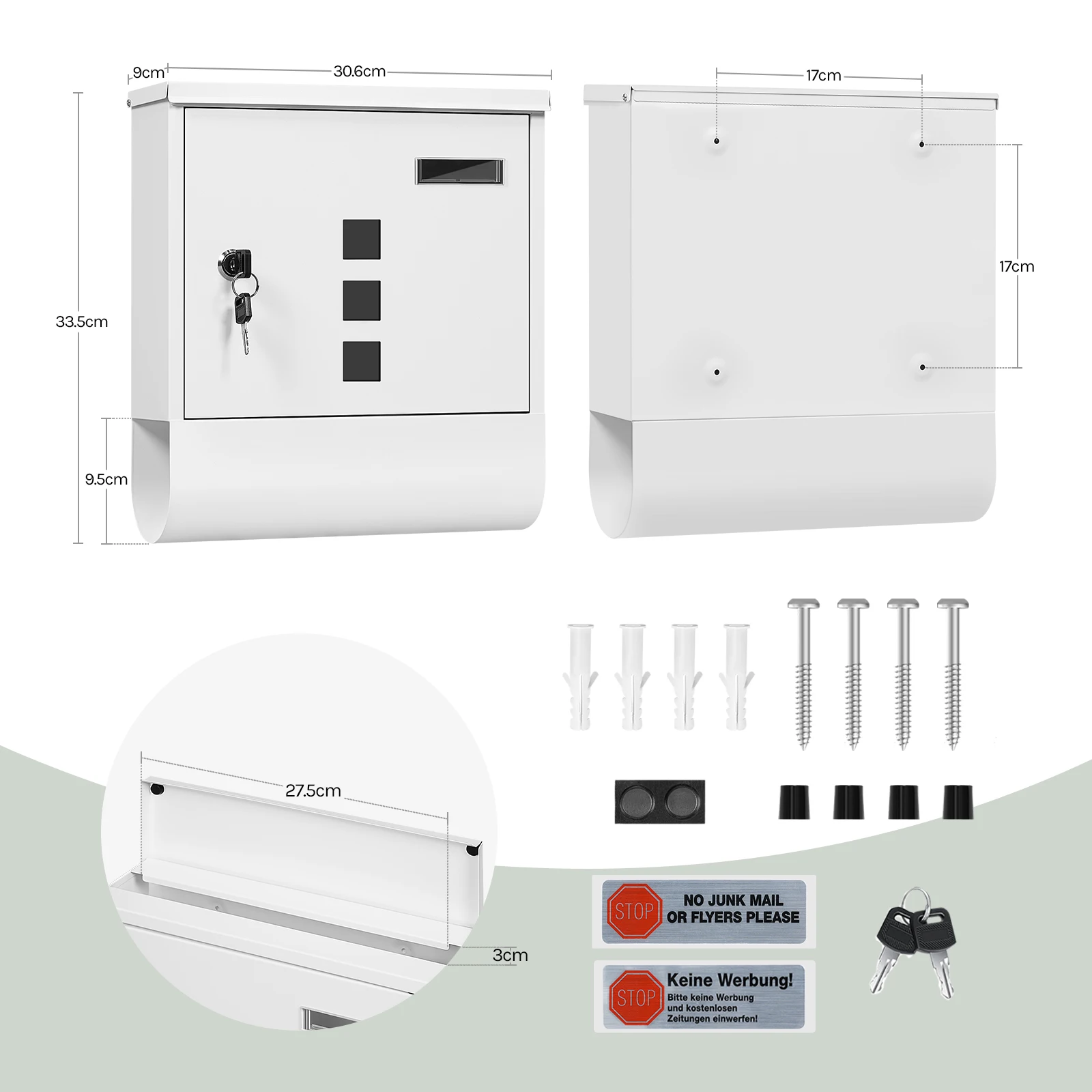 9cm
30.6cm
33.5cm
9.5cm
17cm
17cm
27.5cm
3cm
STOP
NO JUNK MAIL OR FLYERS PLEASE
STOP
Keine Werbung!
Bitte keine Werbung und kostenlosen Zeitungen einwerfen!