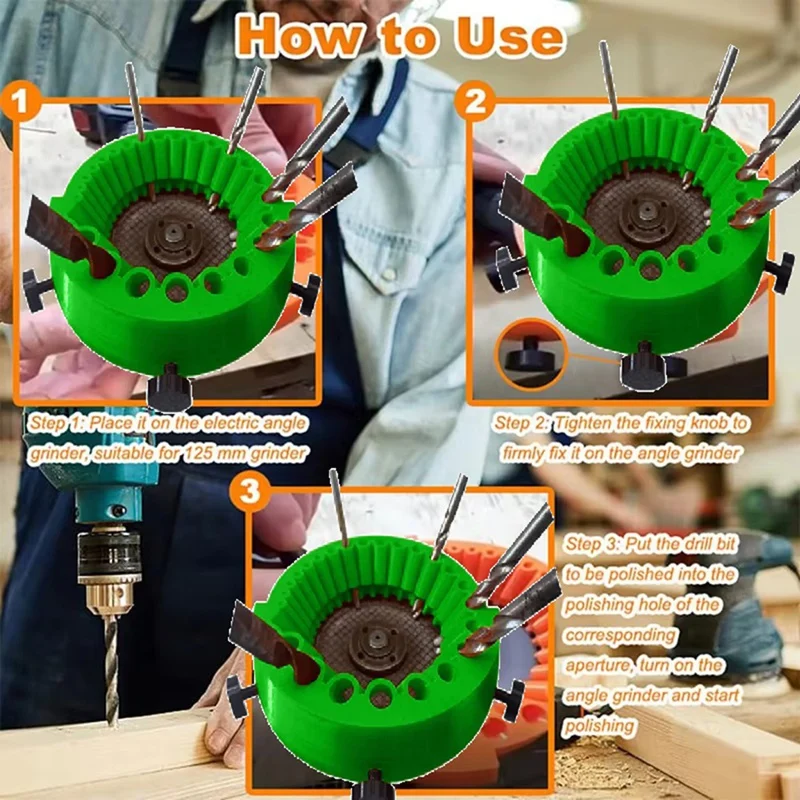 How to Use

1

Step 1: Place it on the electric angle grinder, suitable for 125 mm grinder

2

Step 2: Tighten the fixing knob to firmly fix it on the angle grinder

3

Step 3: Put the drill bit to be polished into the polishing hole of the corresponding aperture, turn on the angle grinder and start polishing