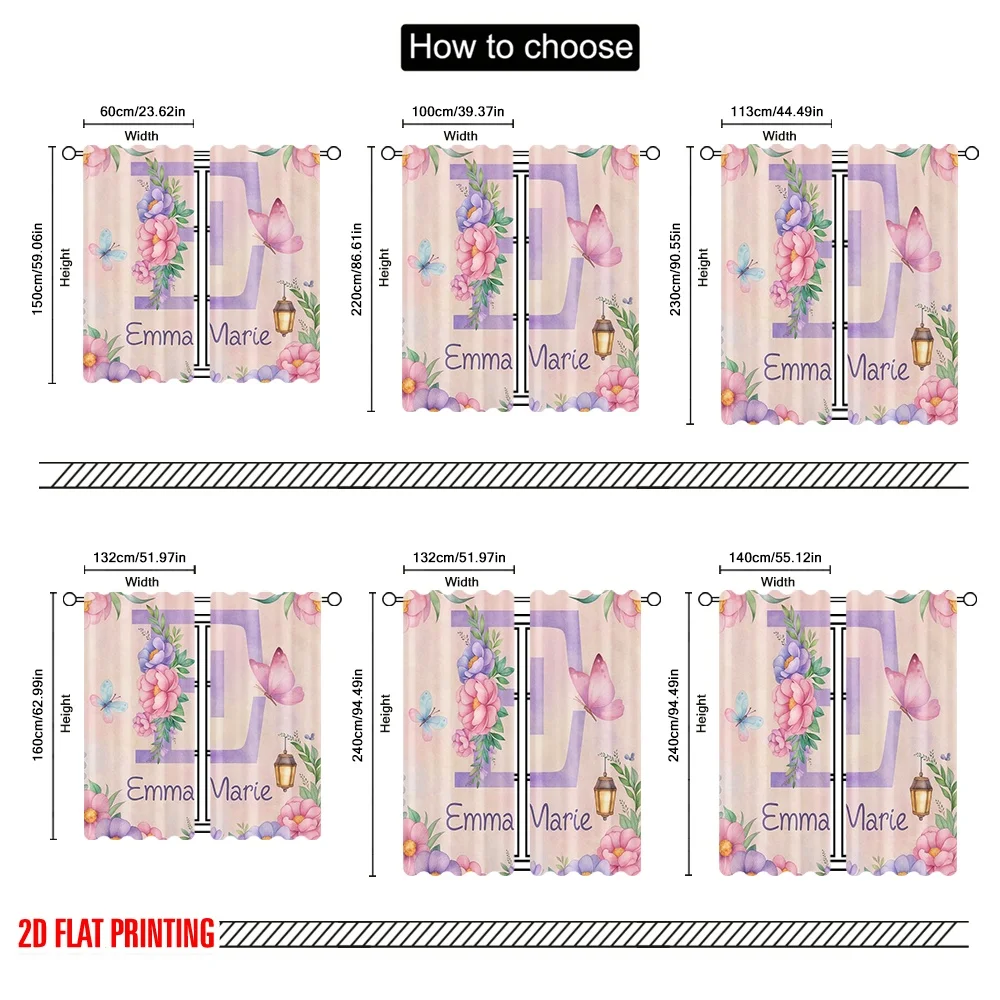 How to choose

60cm/23.62in
Width
150cm/59.06in
Height
Emma Marie

100cm/39.37in
Width
220cm/86.61in
Height
Emma Marie

113cm/44.49in
Width
230cm/90.55in
Height
Emma Marie

132cm/51.97in
Width
160cm/62.99in
Height
Emma Marie

132cm/51.97in
Width
240cm/94.49in
Height
Emma Marie

140cm/55.12in
Width
240cm/94.49in
Height
Emma Marie

2D FLAT PRINTING